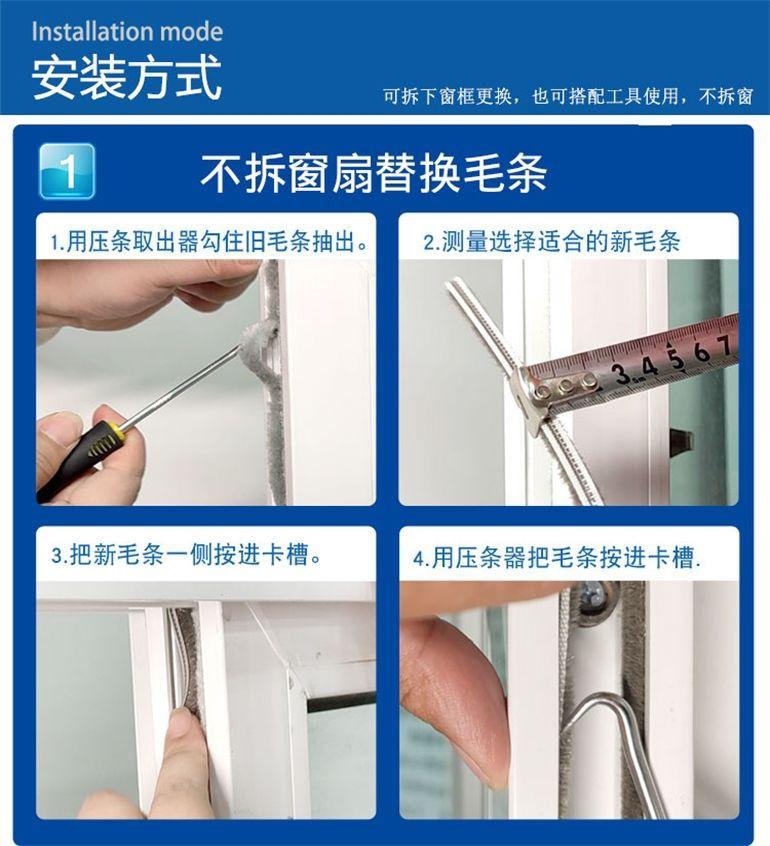 Installation mode
安装方式

可拆下窗框更换，也可搭配工具使用，不拆窗

1

不拆窗扇替换毛条

1.用压条取出器勾住旧毛条抽出。

2.测量选择适合的新毛条

3 4 5 6 7

3.把新毛条一侧按进卡槽。

4.用压条器把毛条按进卡槽.