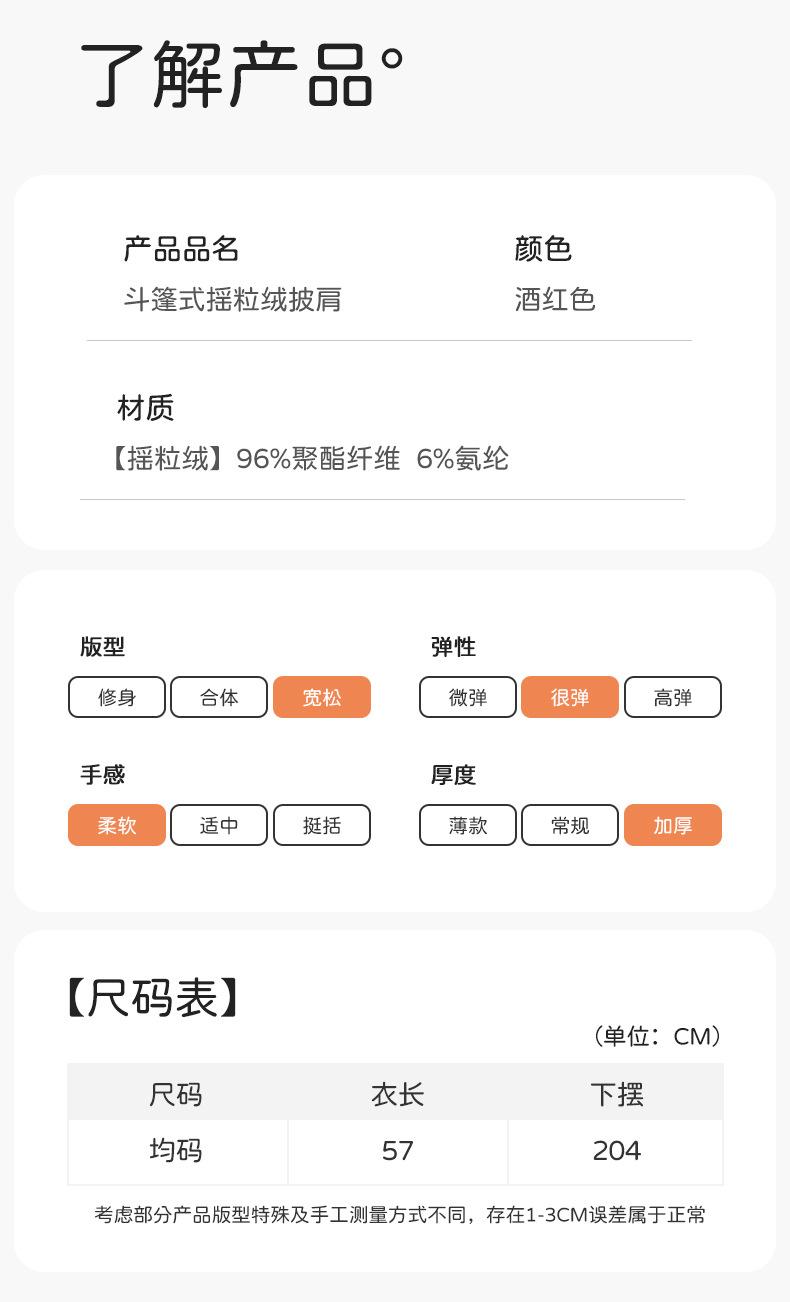 了解产品°

产品品名
斗篷式摇粒绒披肩

颜色
酒红色

材质
【摇粒绒】96%聚酯纤维 6%氨纶

版型
修身 合体 宽松

弹性
微弹 很弹 高弹

手感
柔软 适中 挺括

厚度
薄款 常规 加厚

【尺码表】

（单位：CM）

| 尺码 | 衣长 | 下摆 |
|---|---|---|
| 均码 | 57 | 204 |

考虑部分产品版型特殊及手工测量方式不同，存在1-3CM误差属于正常