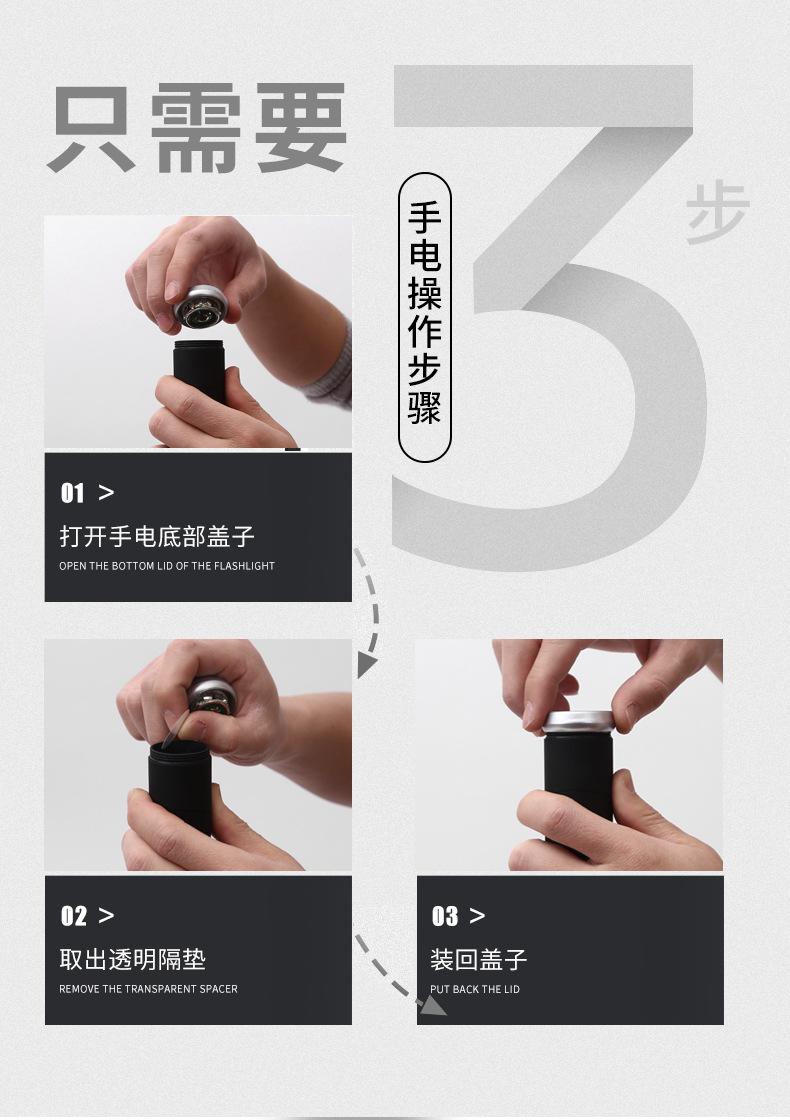 只需要 3 步

手电操作步骤

01 >

打开手电底部盖子

OPEN THE BOTTOM LID OF THE FLASHLIGHT

02 >

取出透明隔垫

REMOVE THE TRANSPARENT SPACER

03 >

装回盖子

PUT BACK THE LID