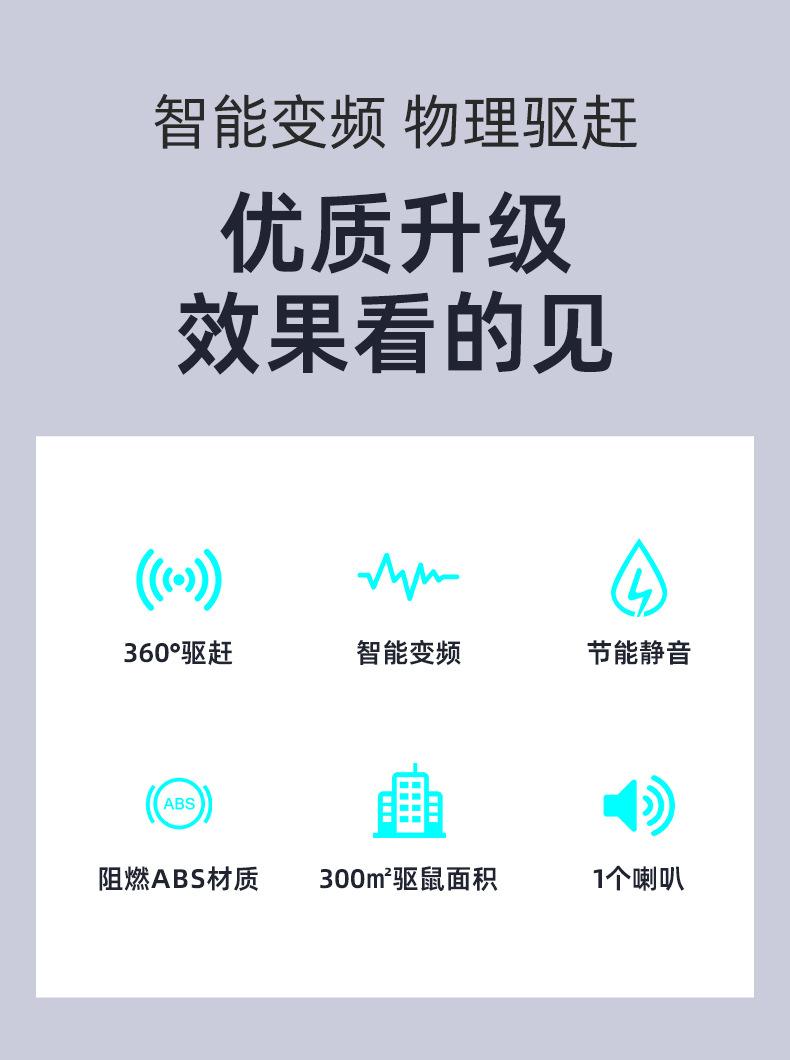 智能变频 物理驱赶

优质升级
效果看的见

360°驱赶

智能变频

节能静音

ABS

阻燃ABS材质

300㎡驱鼠面积

1个喇叭