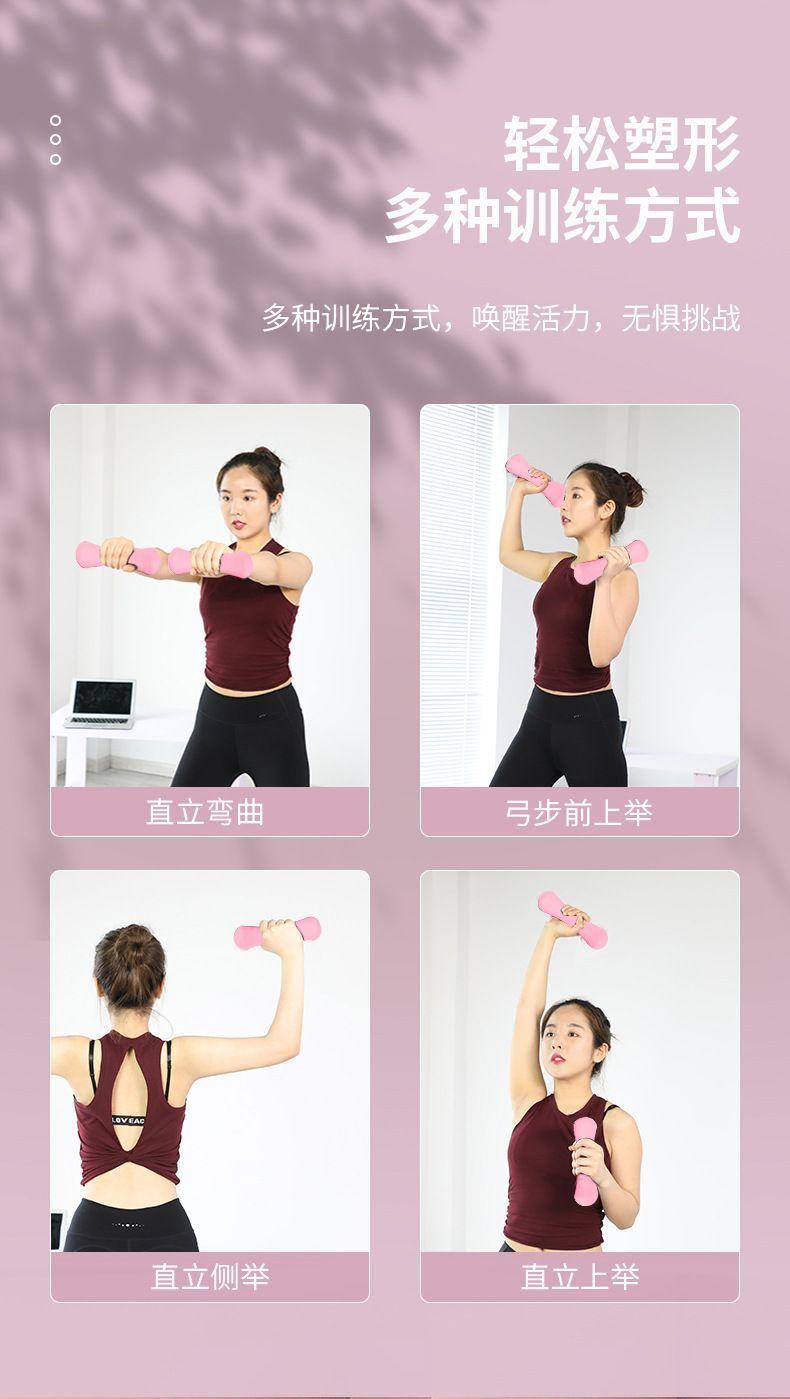 轻松塑形
多种训练方式

多种训练方式，唤醒活力，无惧挑战

直立弯曲

弓步前上举

LOVEAC

直立侧举

直立上举