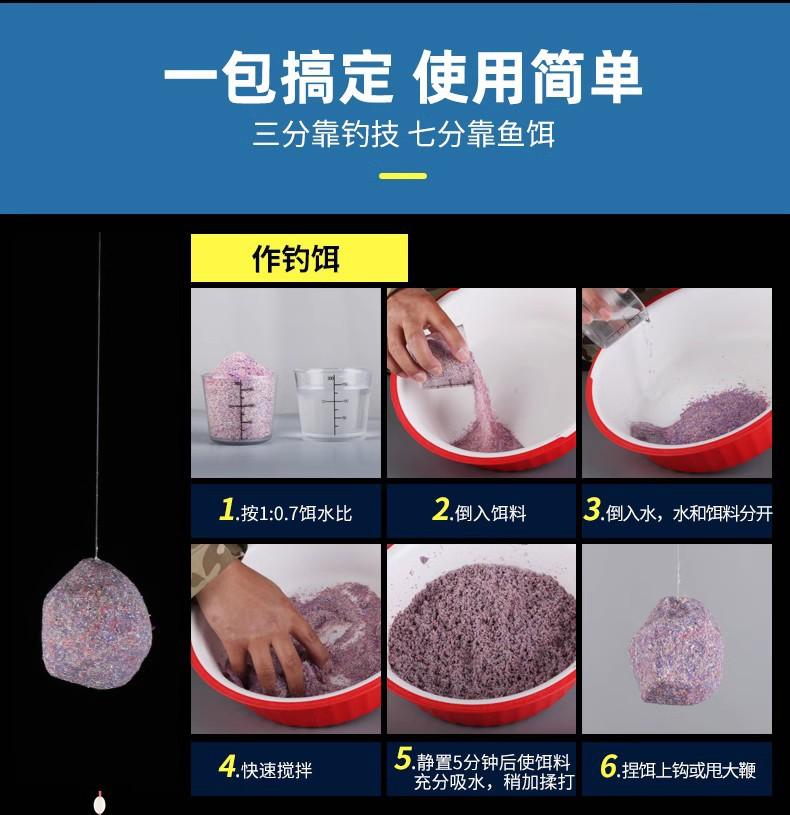 一包搞定 使用简单
三分靠钓技 七分靠鱼饵

作钓饵

1.按1:0.7饵水比

2.倒入饵料

3.倒入水，水和饵料分开

4.快速搅拌

5.静置5分钟后使饵料充分吸水，稍加揉打

6.捏饵上钩或甩大鞭