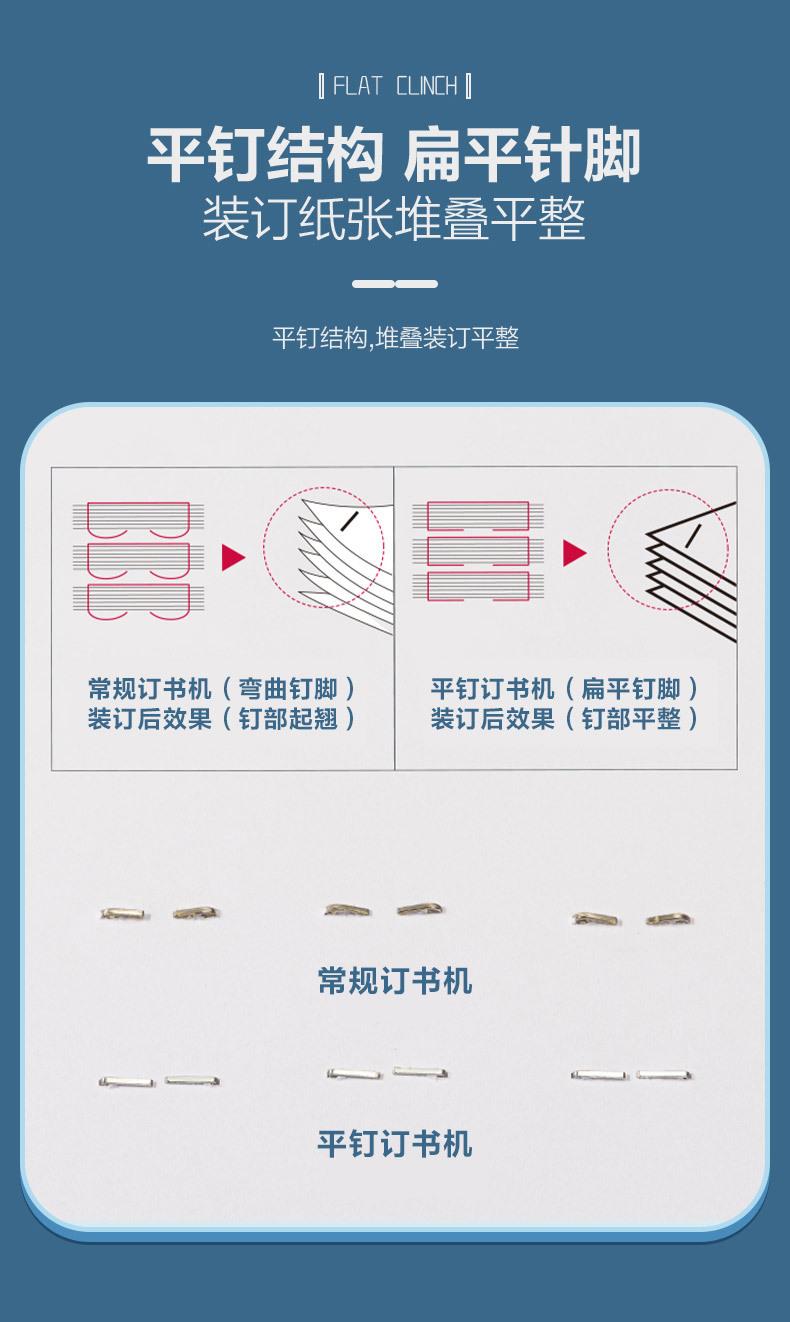 FLAT CLINCH

平钉结构 扁平针脚
装订纸张堆叠平整

平钉结构,堆叠装订平整

常规订书机（弯曲钉脚）
装订后效果（钉部起翘）

平钉订书机（扁平钉脚）
装订后效果（钉部平整）

常规订书机

平钉订书机