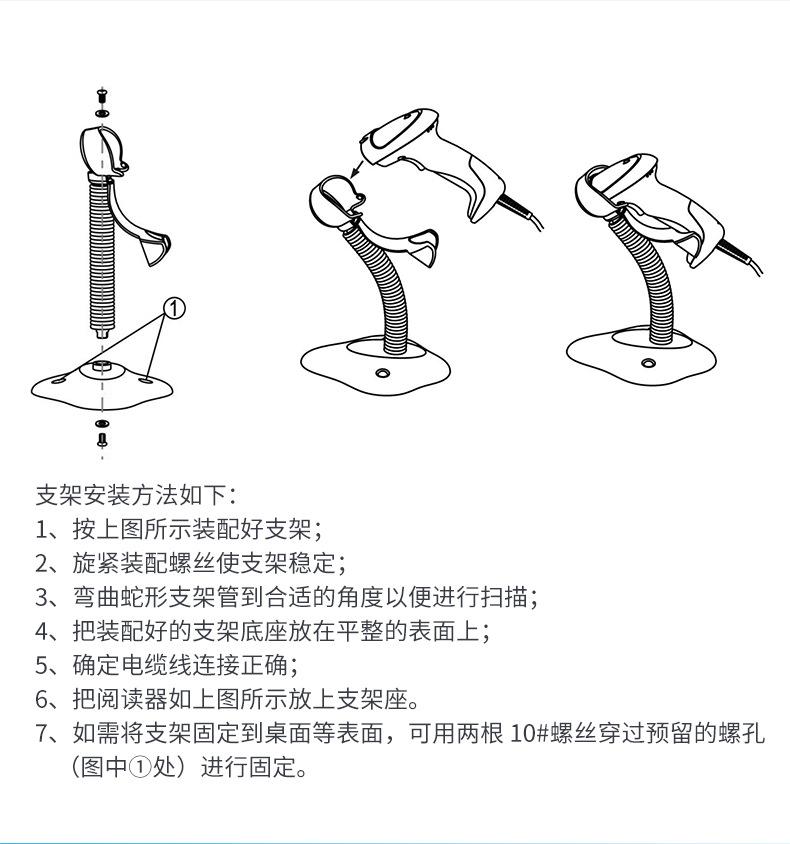 1

支架安装方法如下：
1、按上图所示装配好支架；
2、旋紧装配螺丝使支架稳定；
3、弯曲蛇形支架管到合适的角度以便进行扫描；
4、把装配好的支架底座放在平整的表面上；
5、确定电缆线连接正确；
6、把阅读器如上图所示放上支架座。
7、如需将支架固定到桌面等表面，可用两根 10#螺丝穿过预留的螺孔（图中①处）进行固定。