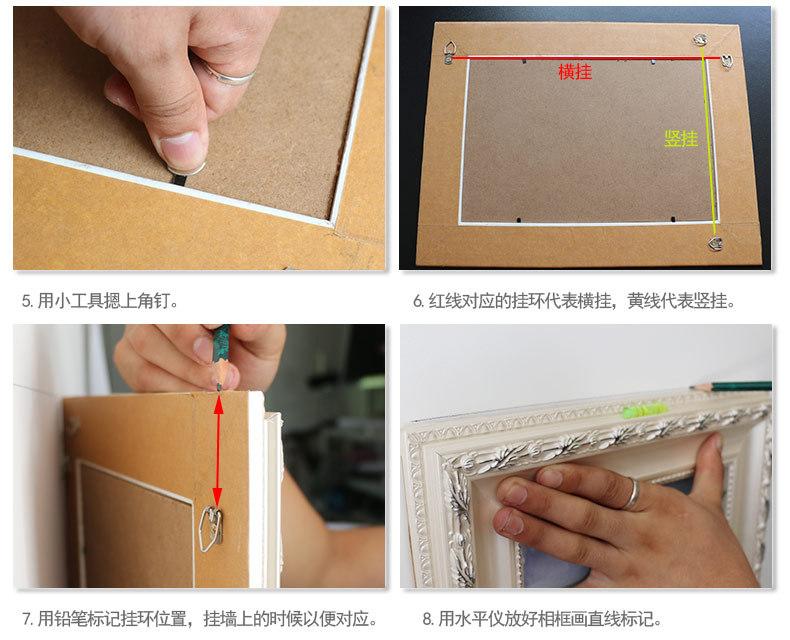 横挂

竖挂

5. 用小工具摁上角钉。

6. 红线对应的挂环代表横挂，黄线代表竖挂。

7. 用铅笔标记挂环位置，挂墙上的时候以便对应。

8. 用水平仪放好相框画直线标记。