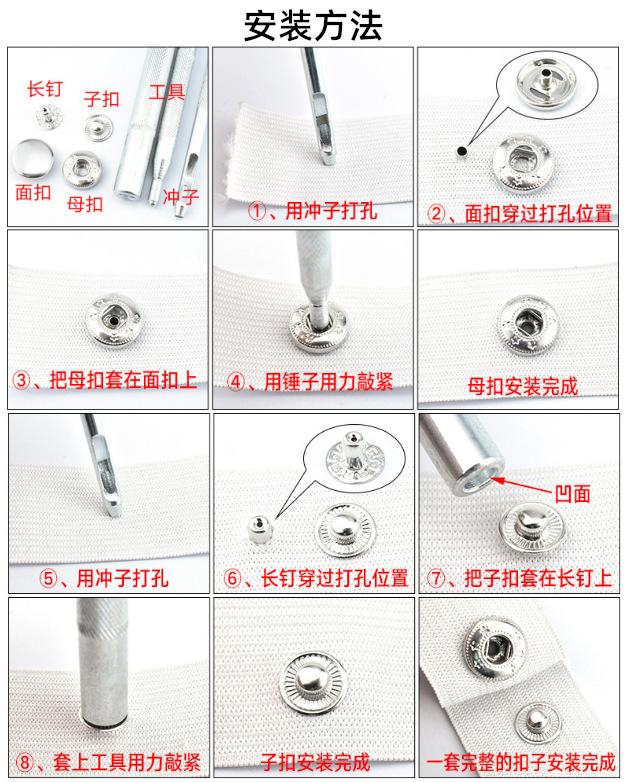 安装方法

长钉
子扣
工具
面扣
母扣
冲子

①、用冲子打孔

②、面扣穿过打孔位置

③、把母扣套在面扣上

④、用锤子用力敲紧

母扣安装完成

⑤、用冲子打孔

⑥、长钉穿过打孔位置

凹面
⑦、把子扣套在长钉上

⑧、套上工具用力敲紧

子扣安装完成

一套完整的扣子安装完成