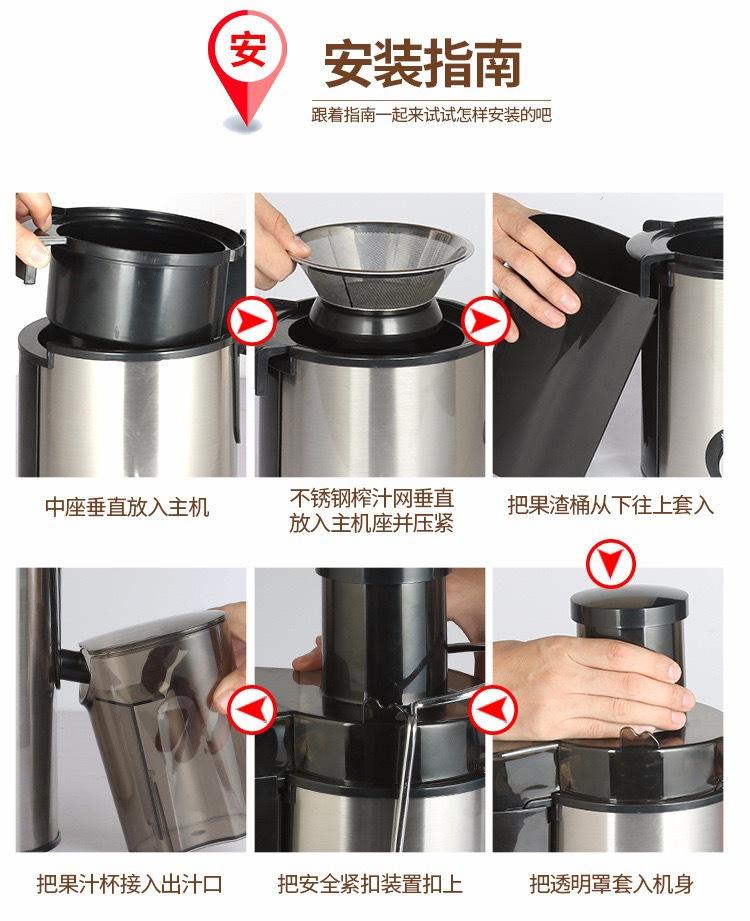 安

安装指南

跟着指南一起来试试怎样安装的吧

中座垂直放入主机

不锈钢榨汁网垂直放入主机座并压紧

把果渣桶从下往上套入

把果汁杯接入出汁口

把安全紧扣装置扣上

把透明罩套入机身