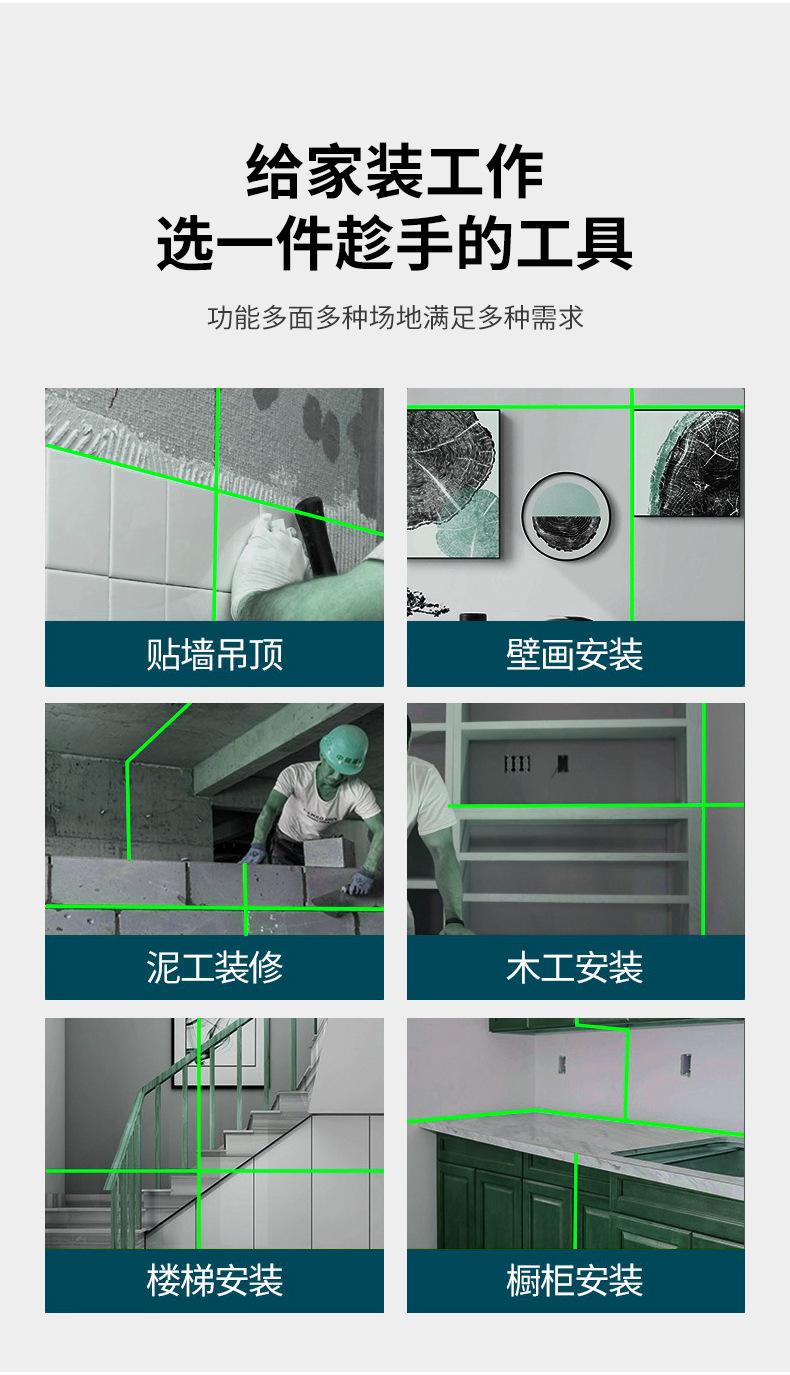 给家装工作
选一件趁手的工具

功能多面多种场地满足多种需求

贴墙吊顶

壁画安装

泥工装修

木工安装

楼梯安装

橱柜安装