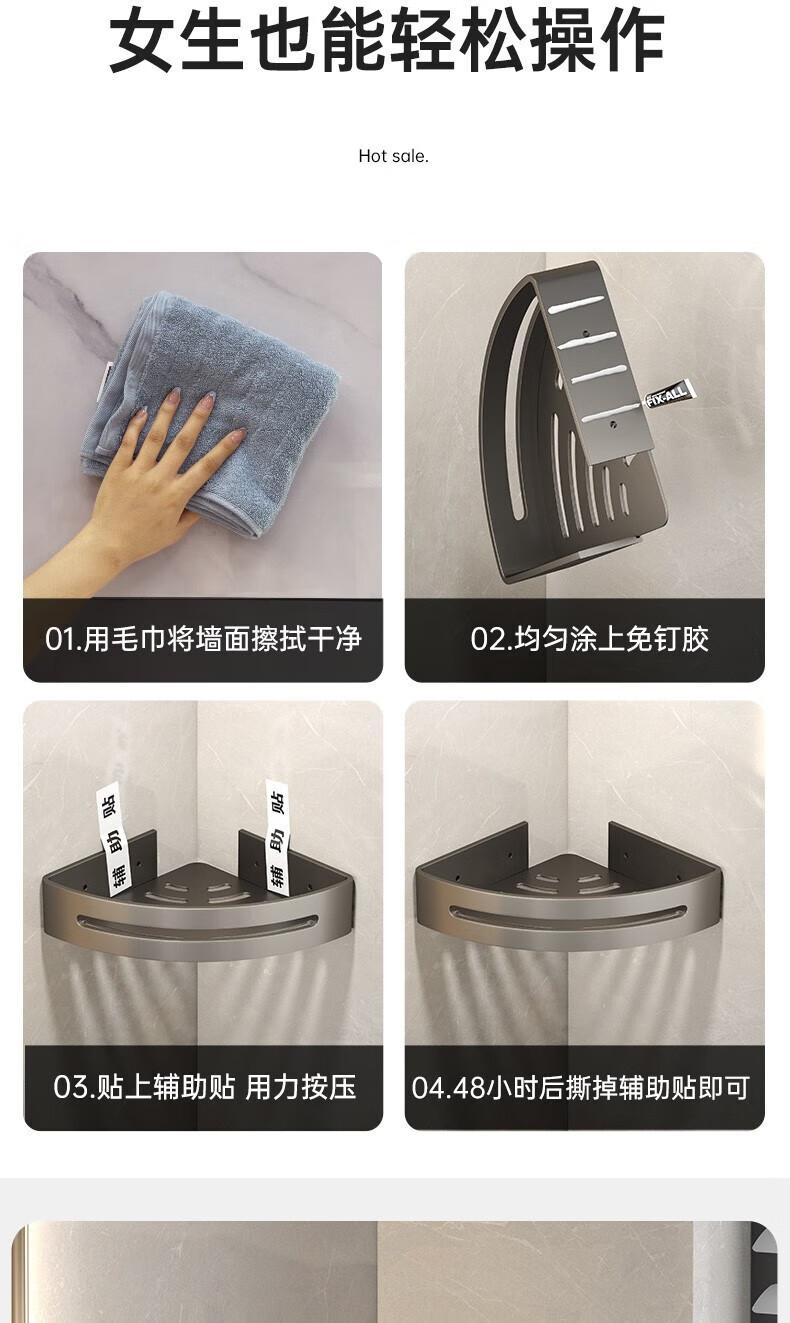 女生也能轻松操作

Hot sale.

FIX-ALL

01.用毛巾将墙面擦拭干净

02.均匀涂上免钉胶

辅助贴

辅助贴

03.贴上辅助贴 用力按压

04.48小时后撕掉辅助贴即可