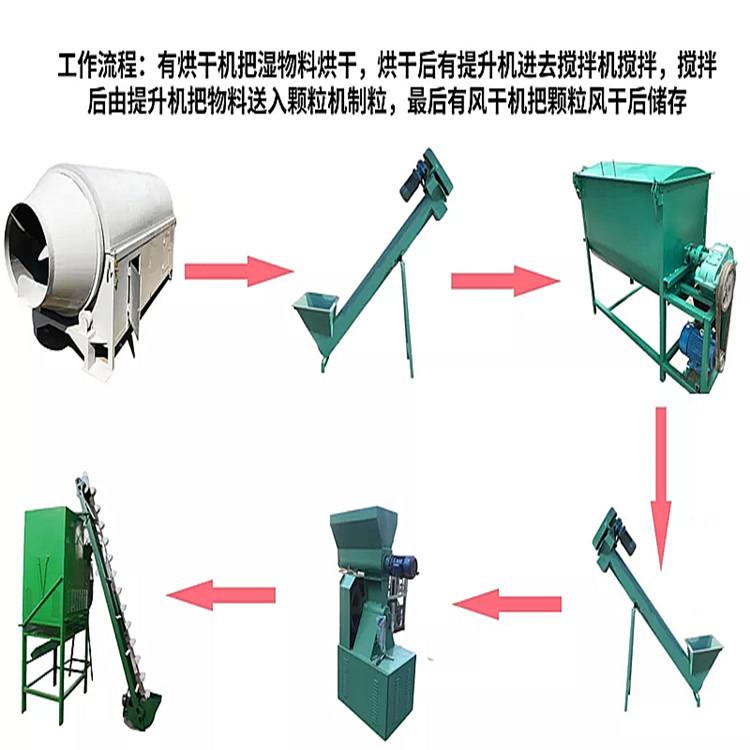 工作流程：有烘干机把湿物料烘干，烘干后有提升机进去搅拌机搅拌，搅拌后由提升机把物料送入颗粒机制粒，最后有风干机把颗粒风干后储存