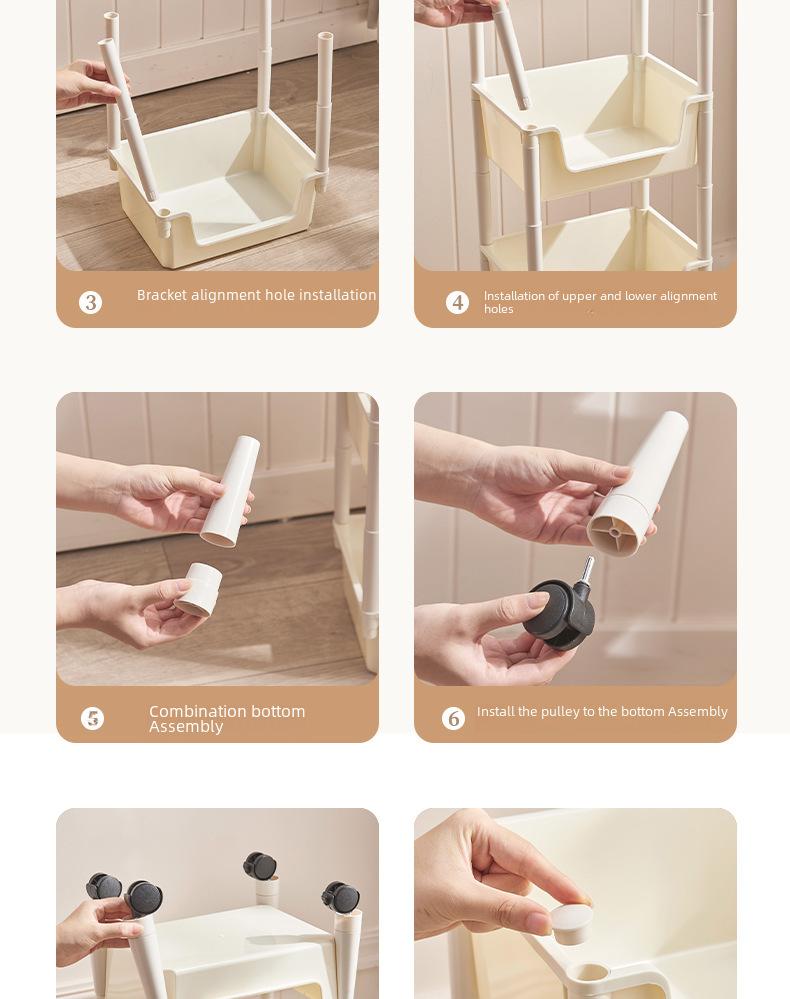 3 Bracket alignment hole installation

4 Installation of upper and lower alignment holes

5 Combination bottom Assembly

6 Install the pulley to the bottom Assembly