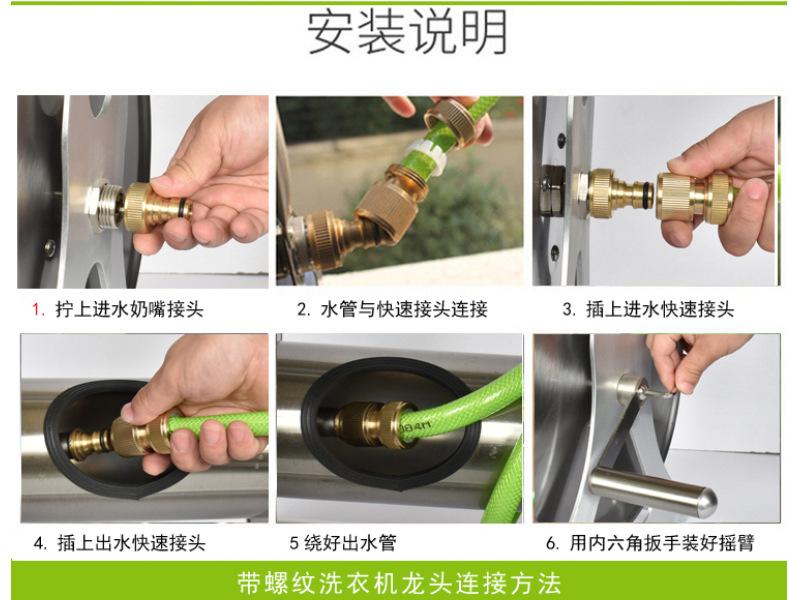 安装说明

1. 拧上进水奶嘴接头

2. 水管与快速接头连接

3. 插上进水快速接头

4. 插上出水快速接头

5 绕好出水管

6. 用内六角扳手装好摇臂

带螺纹洗衣机龙头连接方法