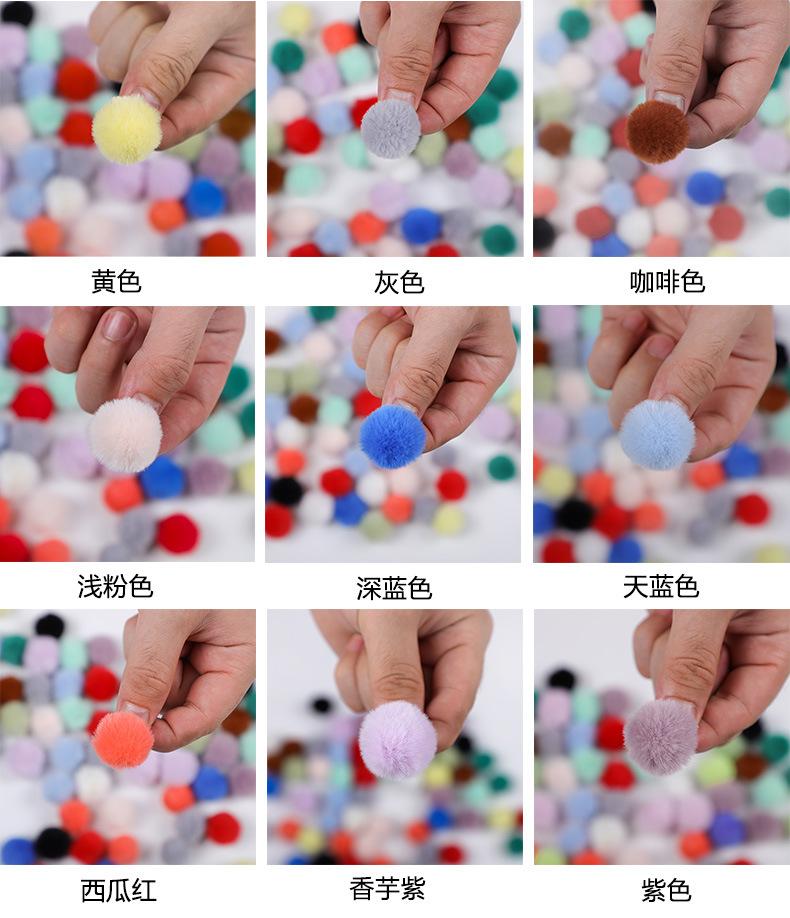 黄色

灰色

咖啡色

浅粉色

深蓝色

天蓝色

西瓜红

香芋紫

紫色