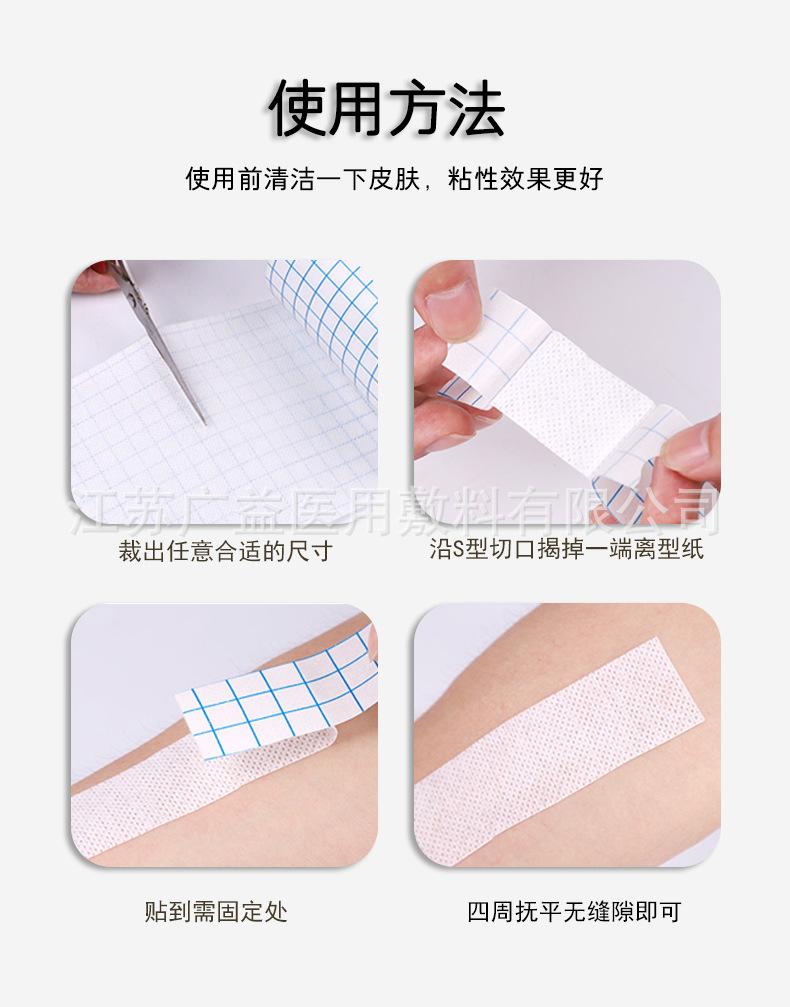 使用方法

使用前清洁一下皮肤，粘性效果更好

江苏广益医用敷料有限公司

裁出任意合适的尺寸

沿S型切口揭掉一端离型纸

贴到需固定处

四周抚平无缝隙即可