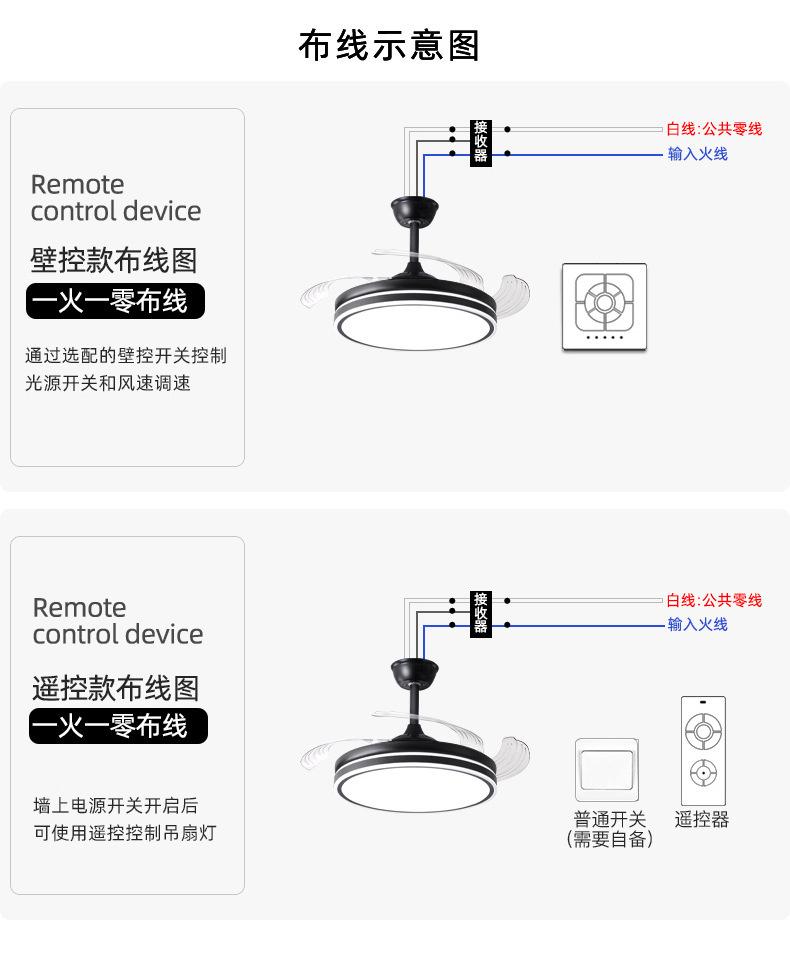 布线示意图

Remote control device

壁控款布线图

一火一零布线

通过选配的壁控开关控制光源开关和风速调速

接收器

白线:公共零线

输入火线

Remote control device

遥控款布线图

一火一零布线

墙上电源开关开启后可使用遥控控制吊扇灯

接收器

白线:公共零线

输入火线

普通开关
(需要自备)

遥控器