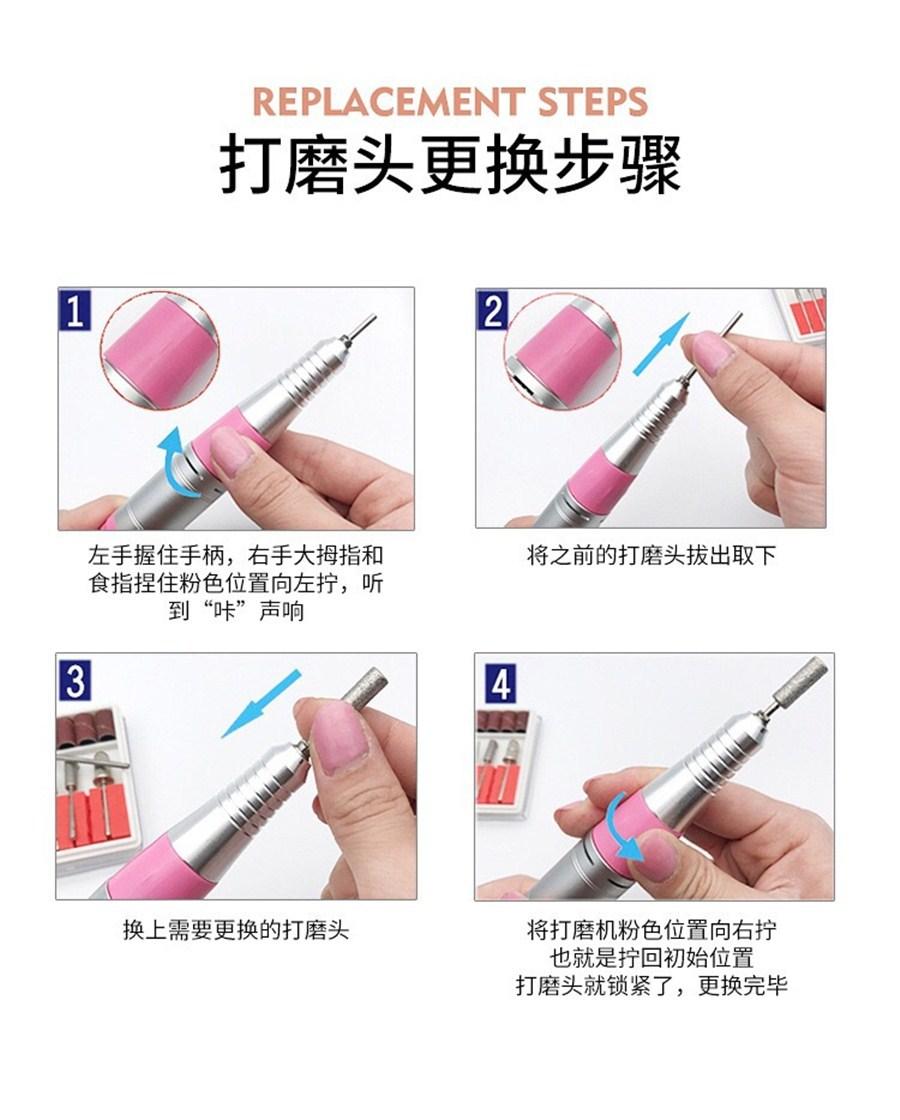 REPLACEMENT STEPS
打磨头更换步骤

1

左手握住手柄，右手大拇指和食指捏住粉色位置向左拧，听到“咔”声响

2

将之前的打磨头拔出取下

3

换上需要更换的打磨头

4

将打磨机粉色位置向右拧
也就是拧回初始位置
打磨头就锁紧了，更换完毕