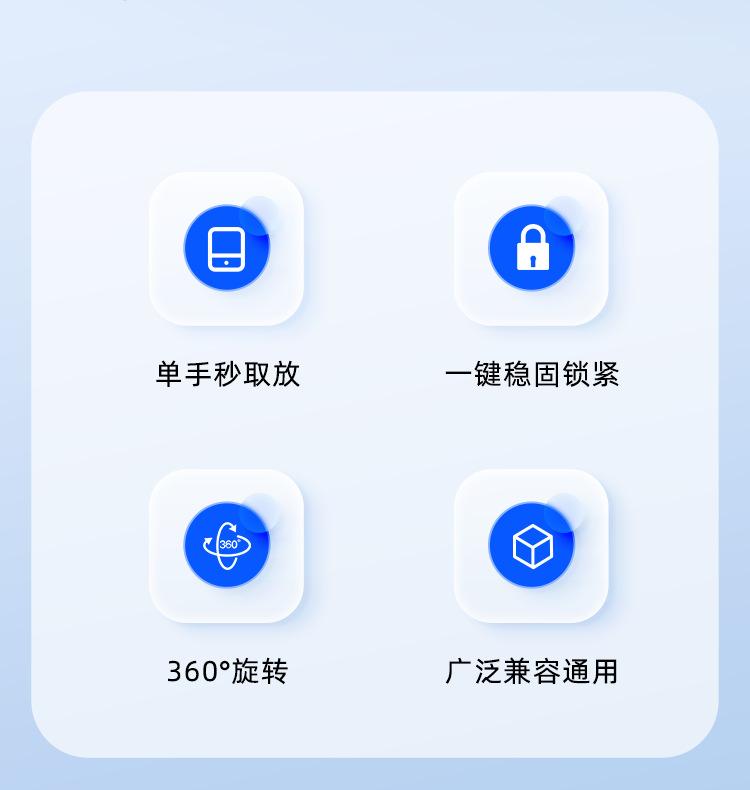 单手秒取放

一键稳固锁紧

360°旋转

广泛兼容通用