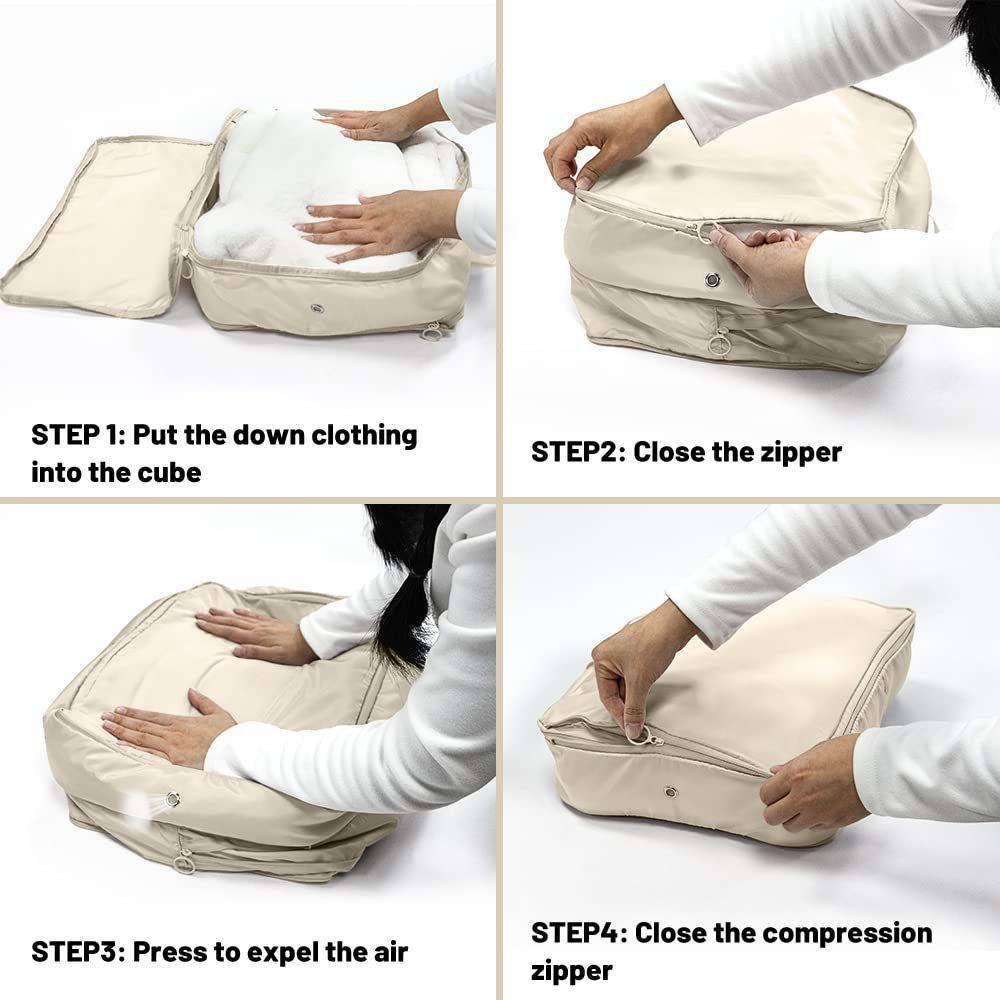 STEP 1: Put the down clothing into the cube

STEP2: Close the zipper

STEP3: Press to expel the air

STEP4: Close the compression zipper