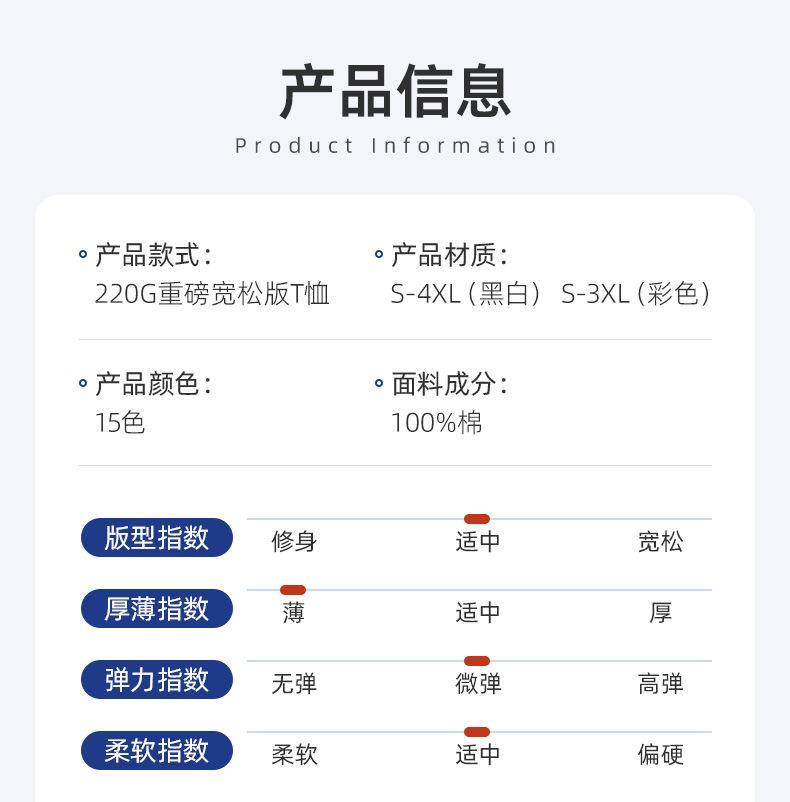 产品信息
Product Information

• 产品款式：
220G重磅宽松版T恤

• 产品材质：
S-4XL（黑白） S-3XL（彩色）

• 产品颜色：
15色

• 面料成分：
100%棉

版型指数 修身 适中 宽松

厚薄指数 薄 适中 厚

弹力指数 无弹 微弹 高弹

柔软指数 柔软 适中 偏硬