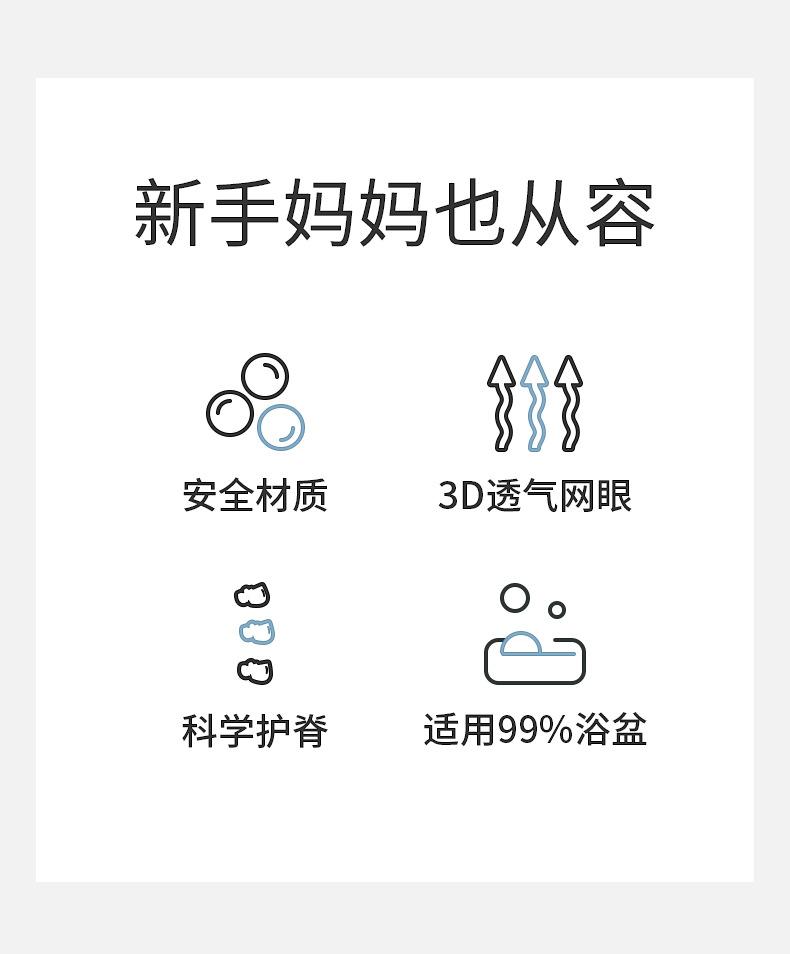 新手妈妈也从容

安全材质

3D透气网眼

科学护脊

适用99%浴盆