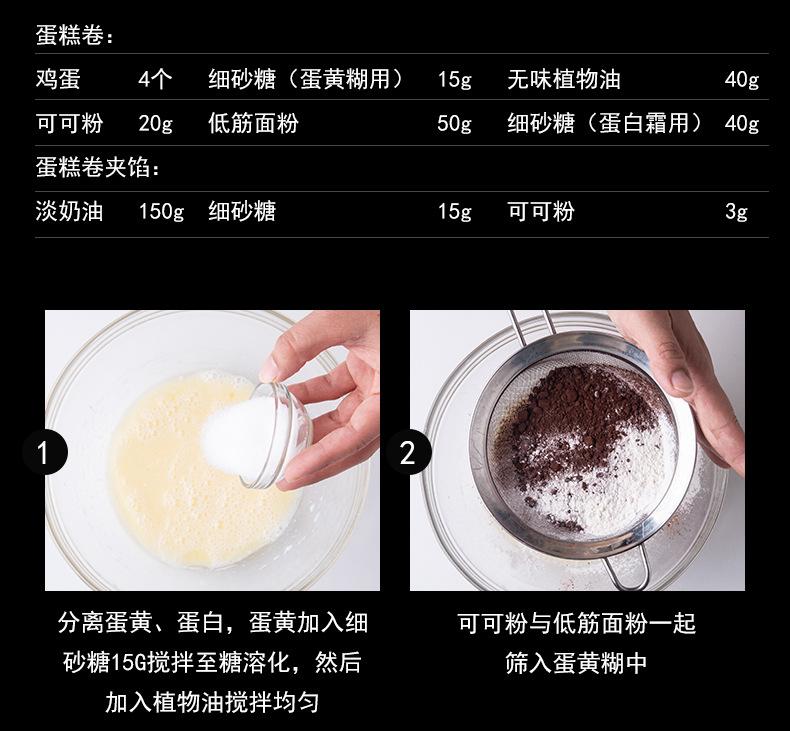 蛋糕卷：

| 鸡蛋 | 4个 | 细砂糖（蛋黄糊用） | 15g | 无味植物油 | 40g |
|---|---|---|---|---|---|
| 可可粉 | 20g | 低筋面粉 | 50g | 细砂糖（蛋白霜用） | 40g |

蛋糕卷夹馅：

| 淡奶油 | 150g | 细砂糖 | 15g | 可可粉 | 3g |
|---|---|---|---|---|---|

1

分离蛋黄、蛋白，蛋黄加入细砂糖15G搅拌至糖溶化，然后加入植物油搅拌均匀

2

可可粉与低筋面粉一起筛入蛋黄糊中