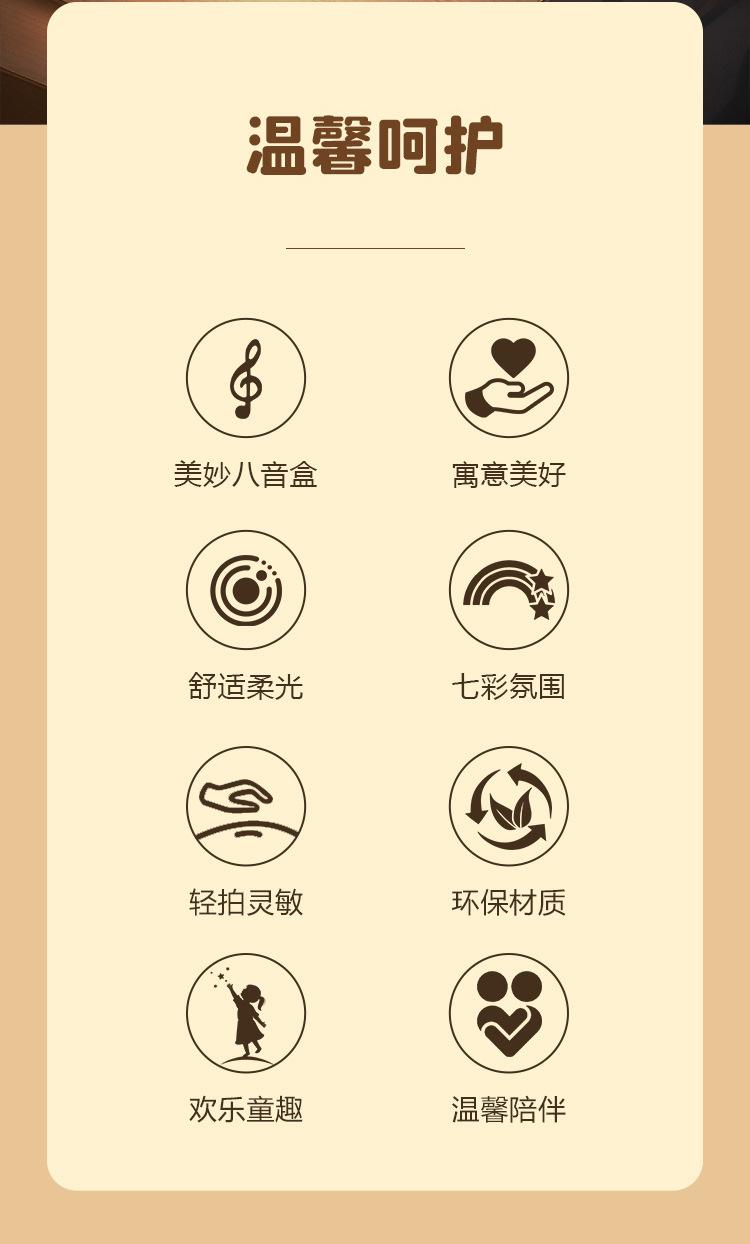 温馨呵护

美妙八音盒

寓意美好

舒适柔光

七彩氛围

轻拍灵敏

环保材质

欢乐童趣

温馨陪伴