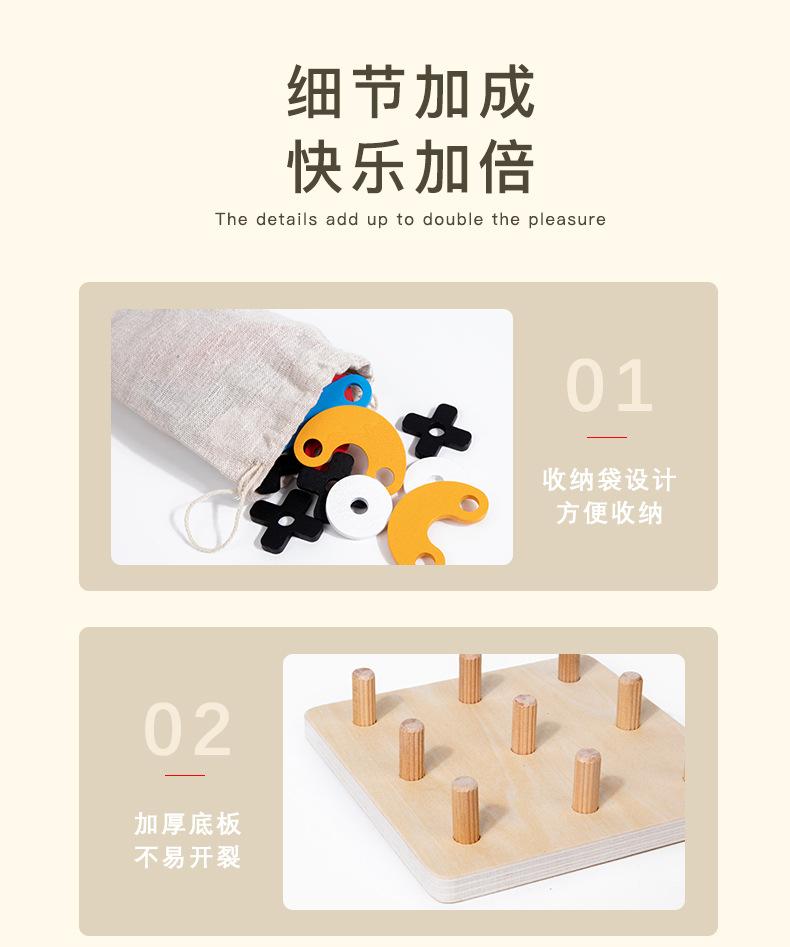 细节加成
快乐加倍
The details add up to double the pleasure

01
收纳袋设计
方便收纳

02
加厚底板
不易开裂