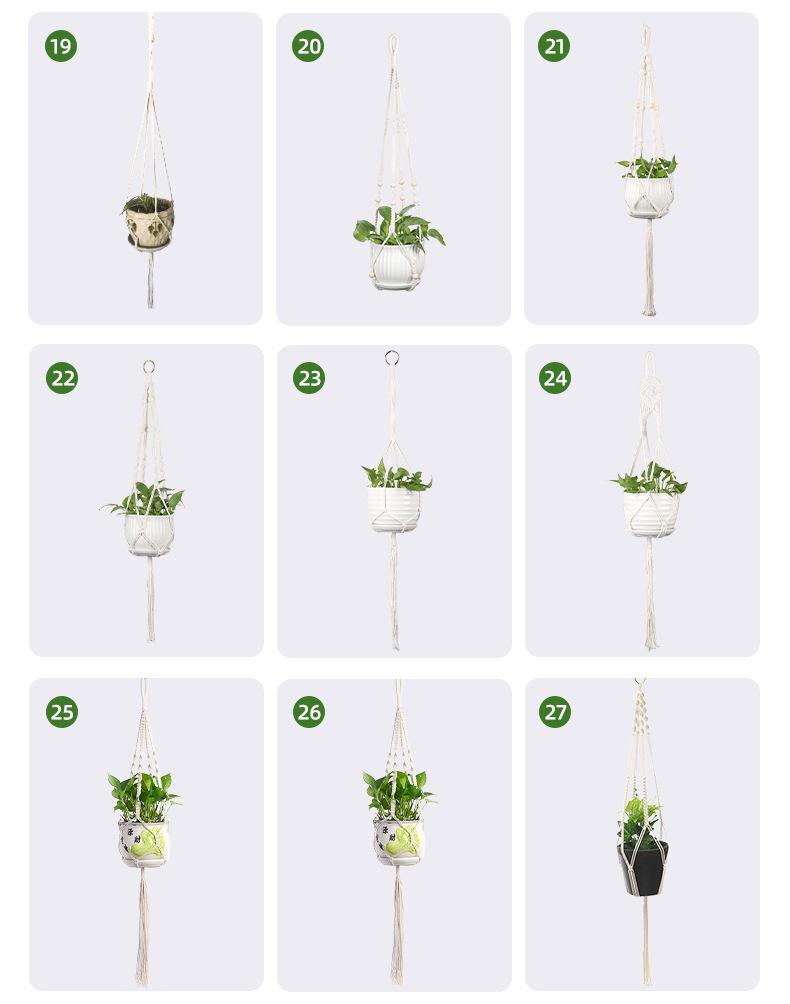 19

20

21

22

23

24

25

26

27