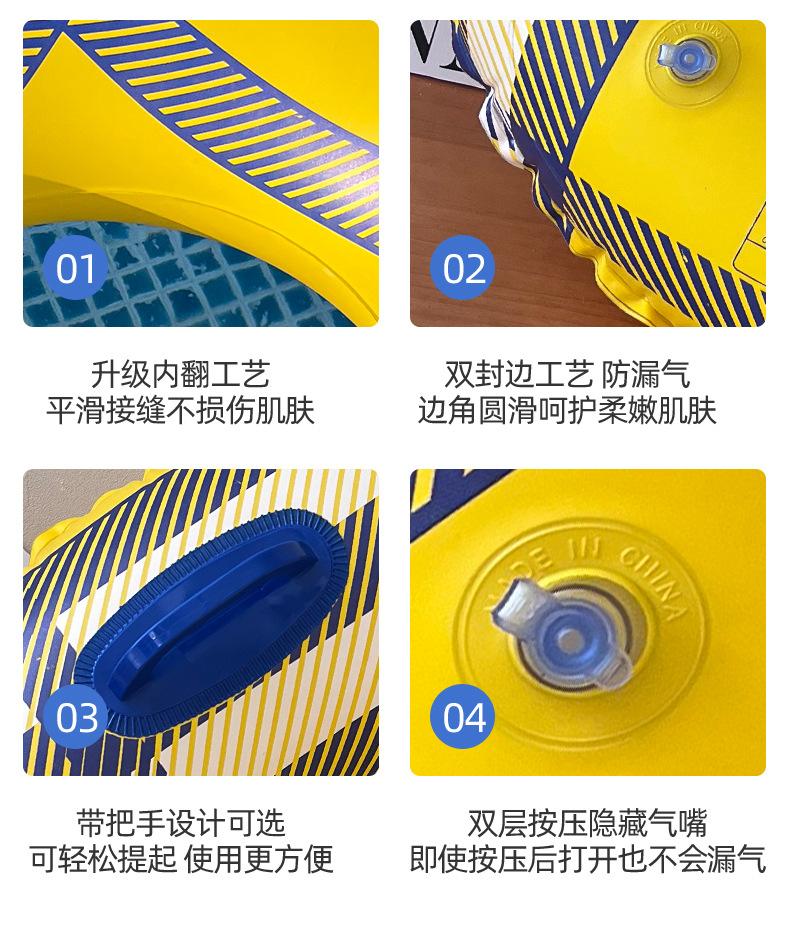 01

升级内翻工艺
平滑接缝不损伤肌肤

02

双封边工艺 防漏气
边角圆滑呵护柔嫩肌肤

03

带把手设计可选
可轻松提起 使用更方便

MADE IN CHINA

04

双层按压隐藏气嘴
即使按压后打开也不会漏气