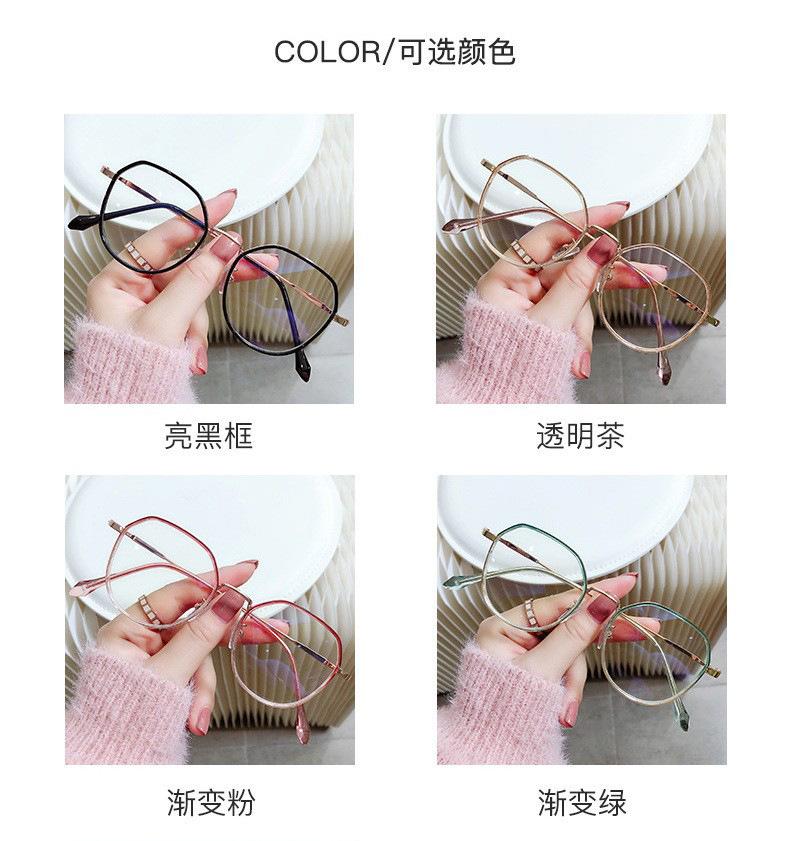 COLOR/可选颜色

亮黑框

透明茶

渐变粉

渐变绿