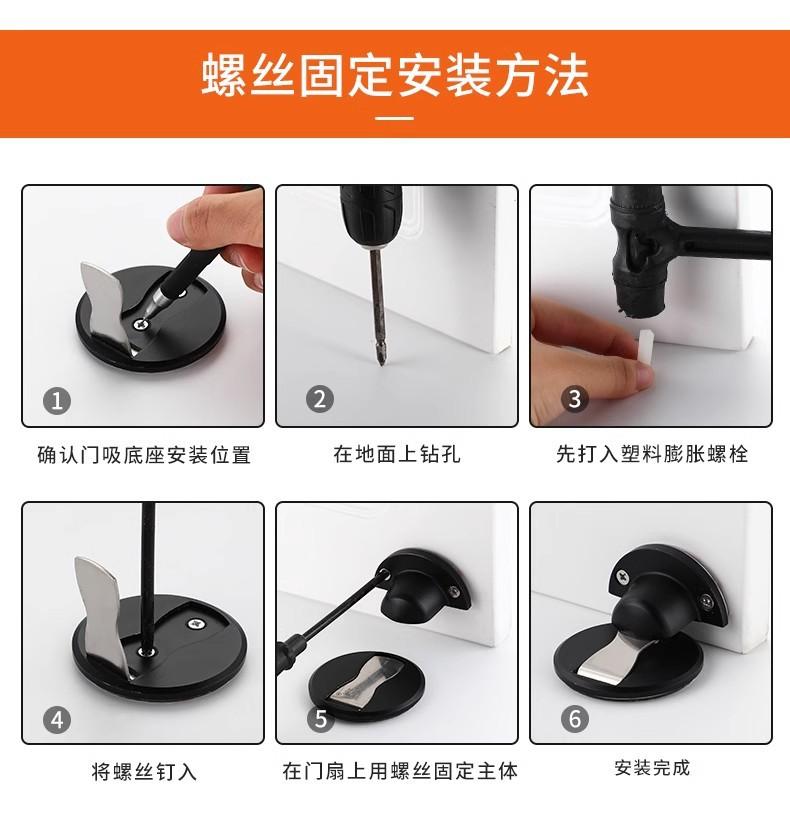 螺丝固定安装方法

1
确认门吸底座安装位置

2
在地面上钻孔

3
先打入塑料膨胀螺栓

4
将螺丝钉入

5
在门扇上用螺丝固定主体

6
安装完成