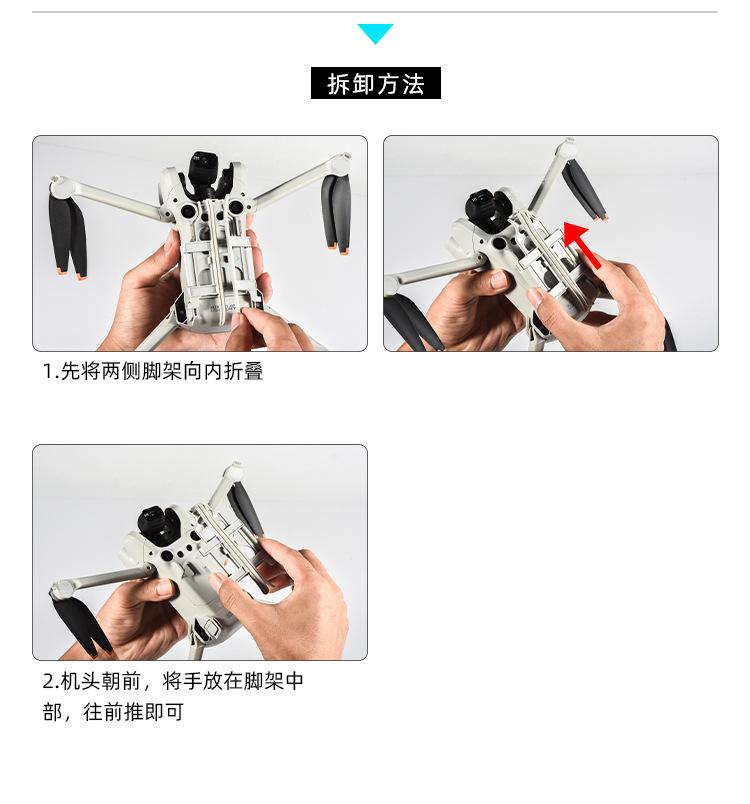 拆卸方法

1.先将两侧脚架向内折叠

2.机头朝前，将手放在脚架中部，往前推即可