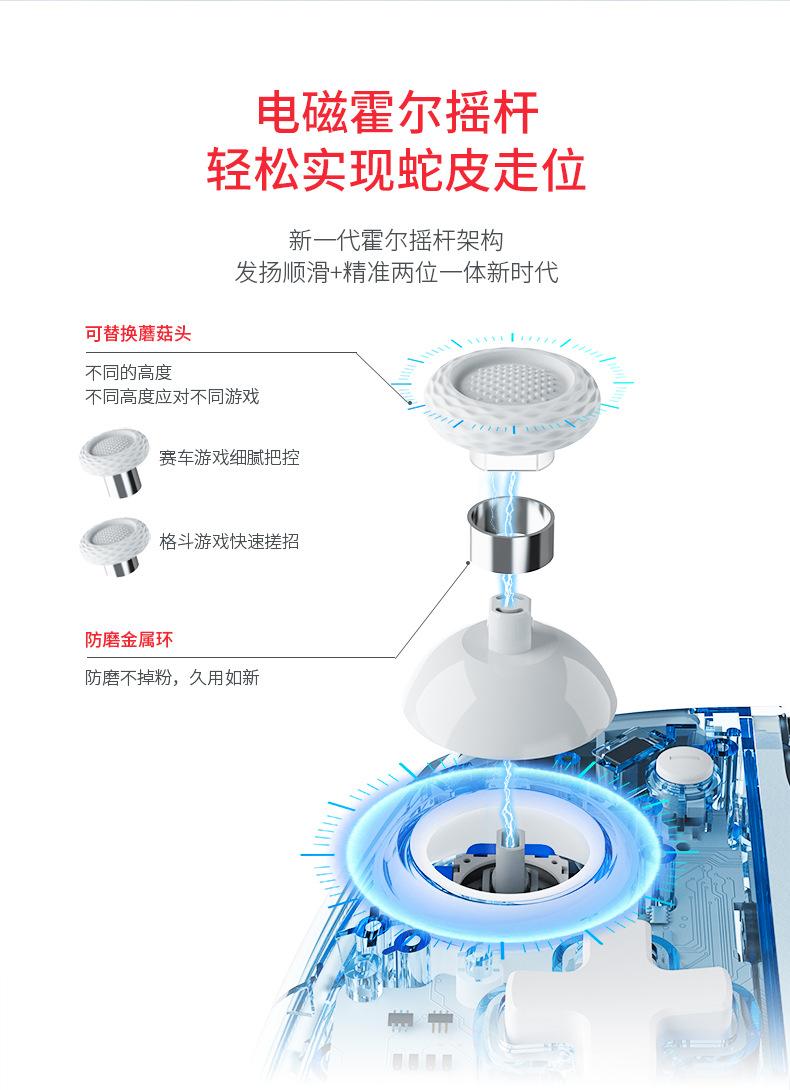 电磁霍尔摇杆
轻松实现蛇皮走位

新一代霍尔摇杆架构
发扬顺滑+精准两位一体新时代

可替换蘑菇头

不同的高度
不同高度应对不同游戏

赛车游戏细腻把控

格斗游戏快速搓招

防磨金属环

防磨不掉粉，久用如新