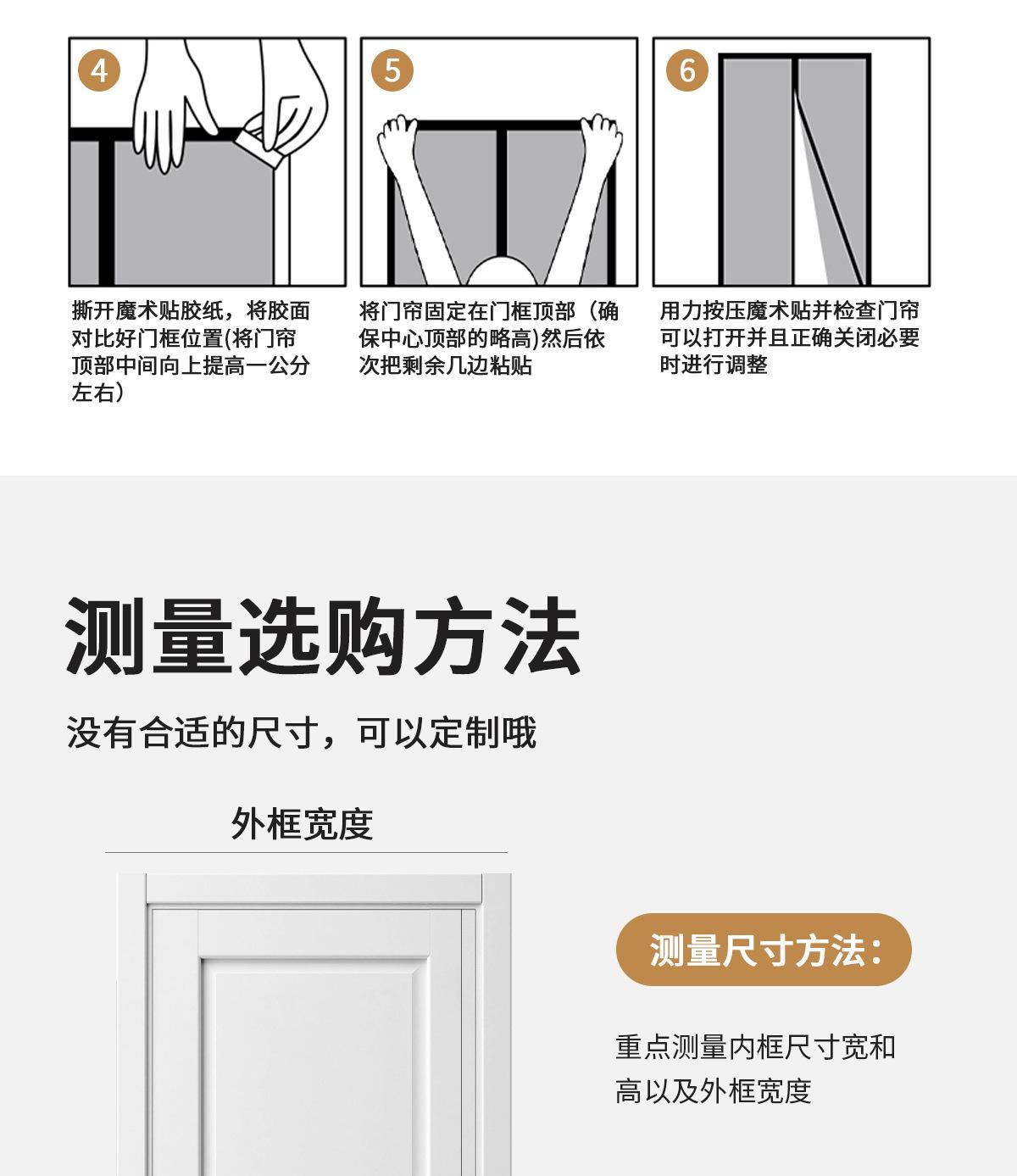 4

撕开魔术贴胶纸，将胶面对比好门框位置(将门帘顶部中间向上提高一公分左右)

5

将门帘固定在门框顶部（确保中心顶部的略高)然后依次把剩余几边粘贴

6

用力按压魔术贴并检查门帘可以打开并且正确关闭必要时进行调整

测量选购方法

没有合适的尺寸，可以定制哦

外框宽度

测量尺寸方法:

重点测量内框尺寸宽和高以及外框宽度