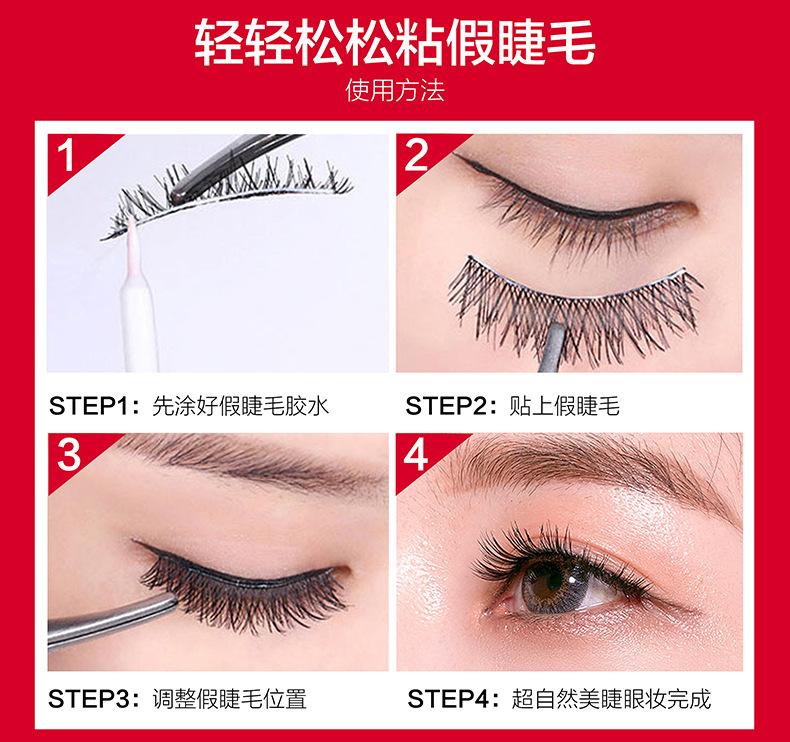 轻轻松松粘假睫毛
使用方法

1

STEP1：先涂好假睫毛胶水

2

STEP2：贴上假睫毛

3

STEP3：调整假睫毛位置

4

STEP4：超自然美睫眼妆完成