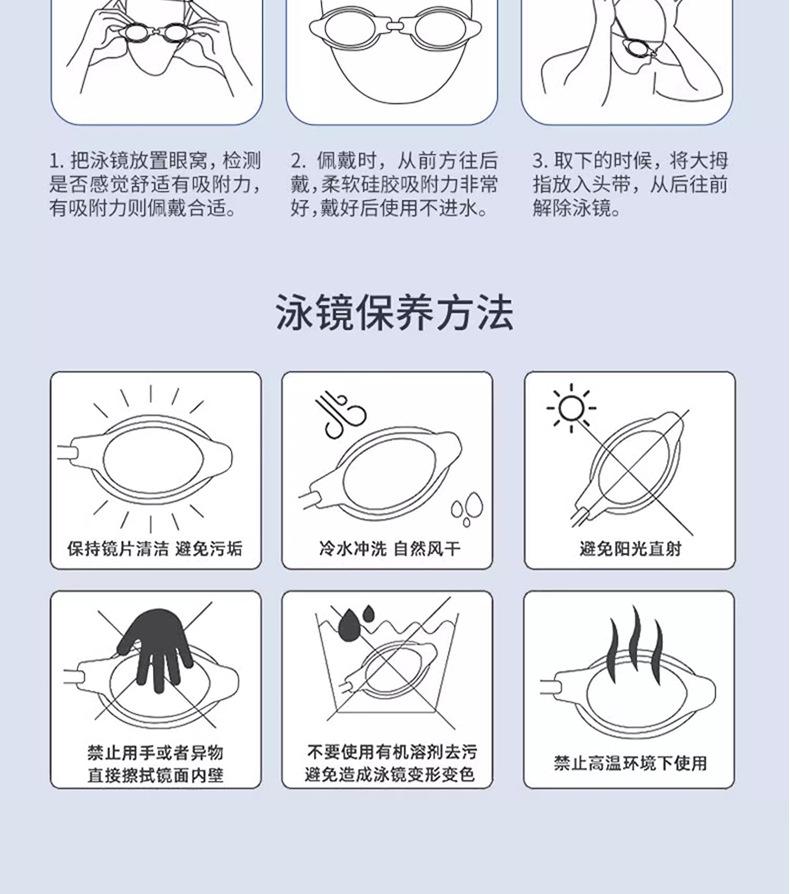 1. 把泳镜放置眼窝，检测是否感觉舒适有吸附力，有吸附力则佩戴合适。

2. 佩戴时，从前方往后戴，柔软硅胶吸附力非常好，戴好后使用不进水。

3. 取下的时候，将大拇指放入头带，从后往前解除泳镜。

泳镜保养方法

保持镜片清洁 避免污垢

冷水冲洗 自然风干

避免阳光直射

禁止用手或者异物直接擦拭镜面内壁

不要使用有机溶剂去污避免造成泳镜变形变色

禁止高温环境下使用