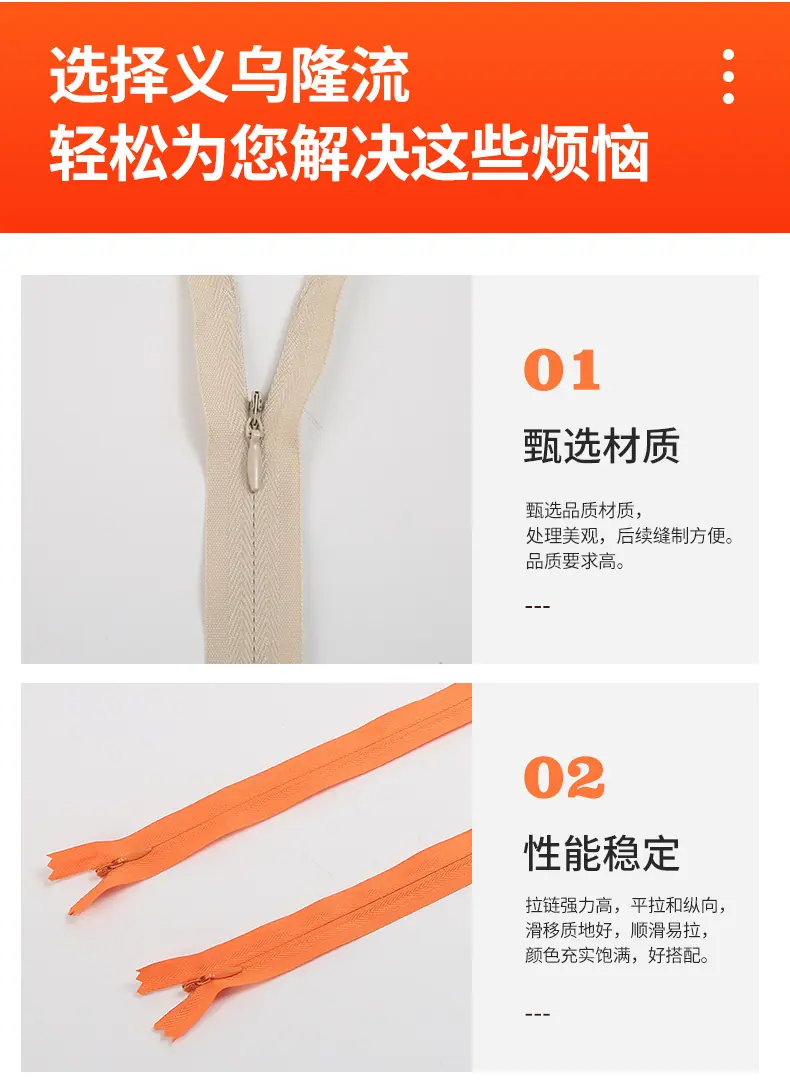 选择义乌隆流
轻松为您解决这些烦恼

01

甄选材质

甄选品质材质，
处理美观，后续缝制方便。
品质要求高。

---

02

性能稳定

拉链强力高，平拉和纵向，
滑移质地好，顺滑易拉，
颜色充实饱满，好搭配。

---