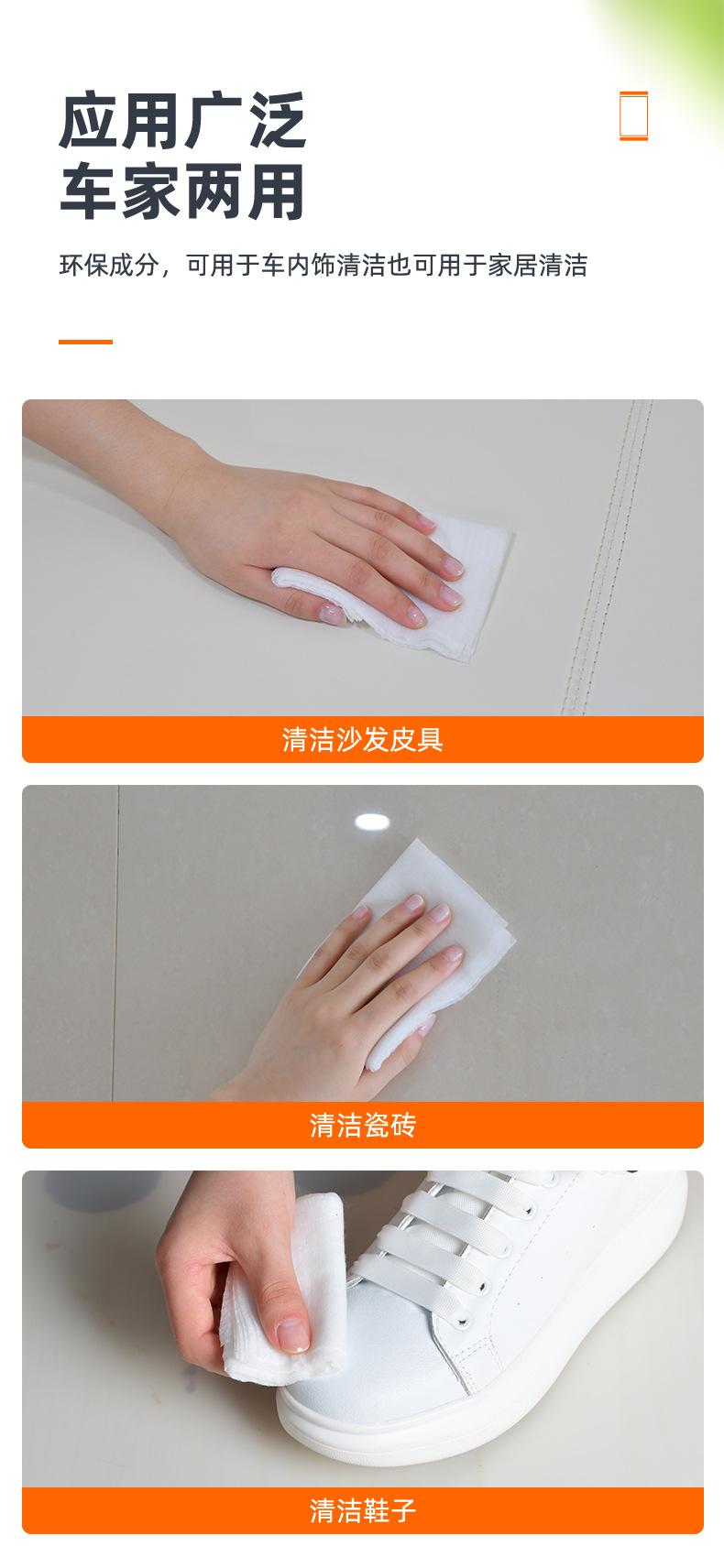 应用广泛
车家两用

环保成分，可用于车内饰清洁也可用于家居清洁

清洁沙发皮具

清洁瓷砖

清洁鞋子