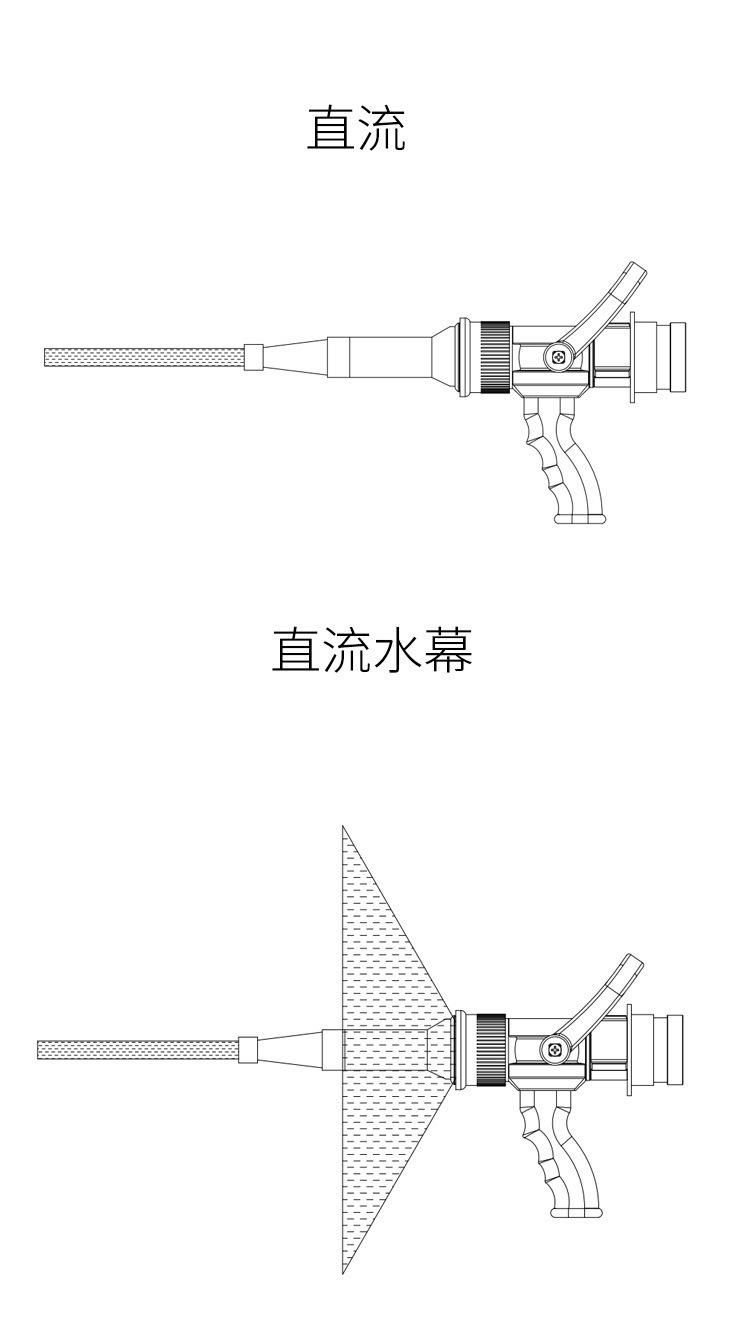 直流

直流水幕