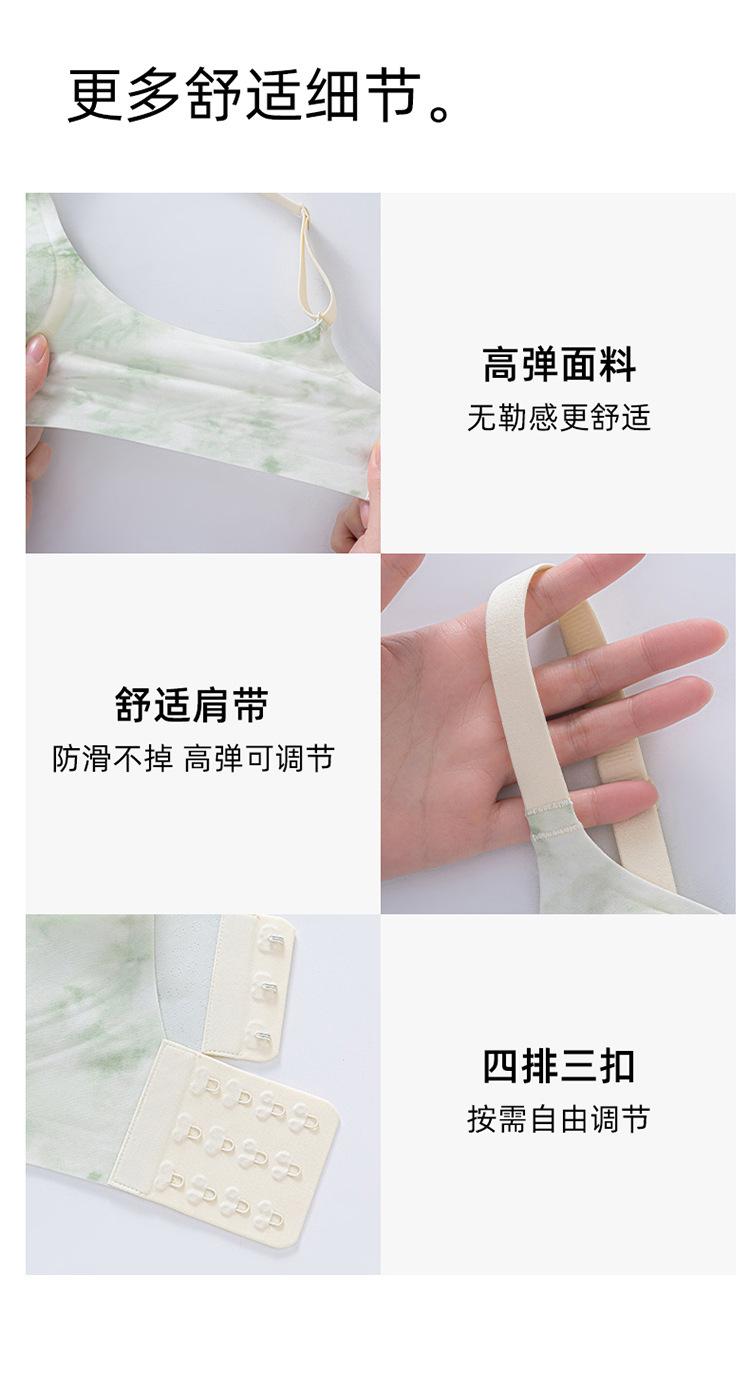 更多舒适细节。

高弹面料
无勒感更舒适

舒适肩带
防滑不掉 高弹可调节

四排三扣
按需自由调节