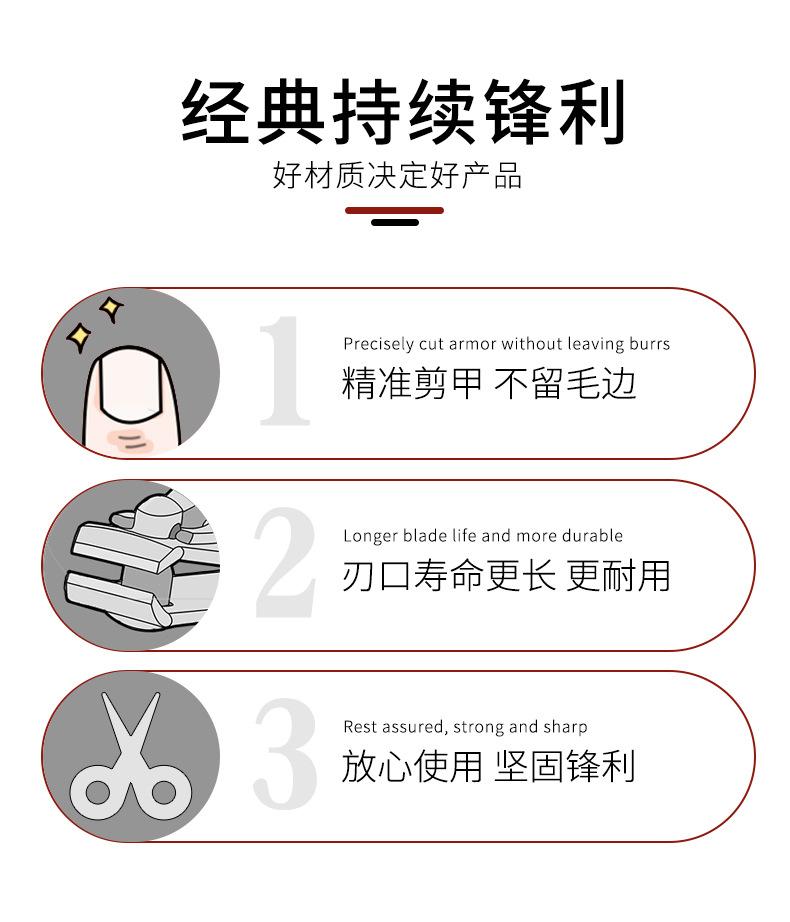 经典持续锋利

好材质决定好产品

1

Precisely cut armor without leaving burrs

精准剪甲 不留毛边

2

Longer blade life and more durable

刃口寿命更长 更耐用

3

Rest assured, strong and sharp

放心使用 坚固锋利