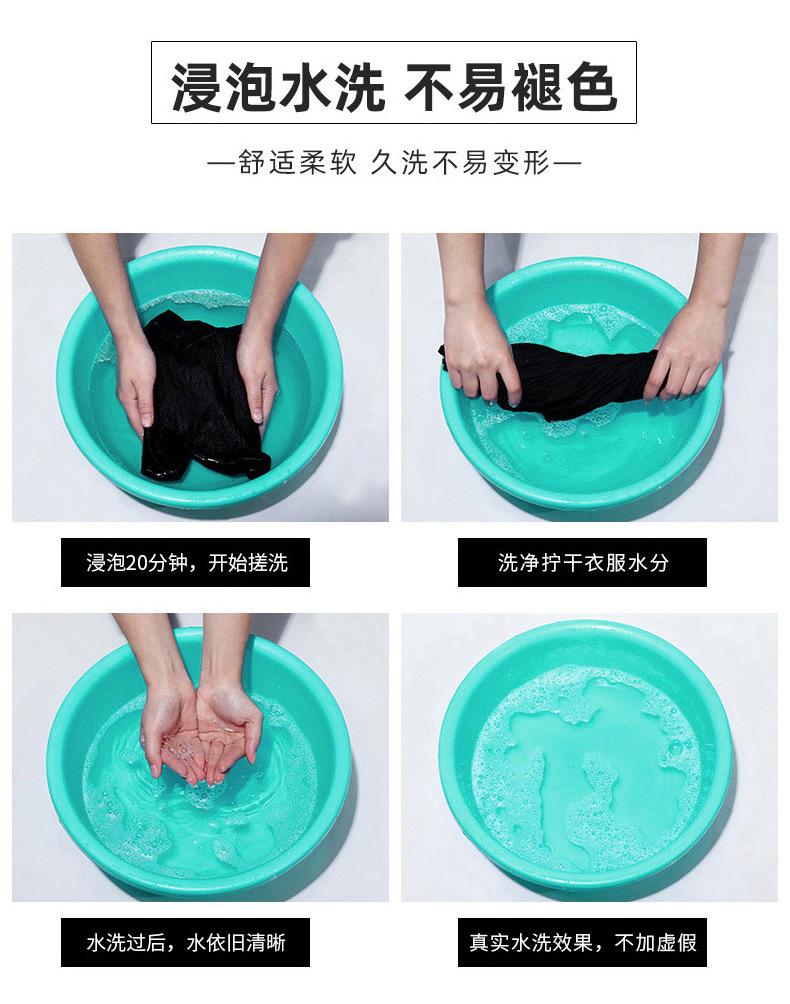 浸泡水洗 不易褪色

—舒适柔软 久洗不易变形—

浸泡20分钟，开始搓洗

洗净拧干衣服水分

水洗过后，水依旧清晰

真实水洗效果，不加虚假