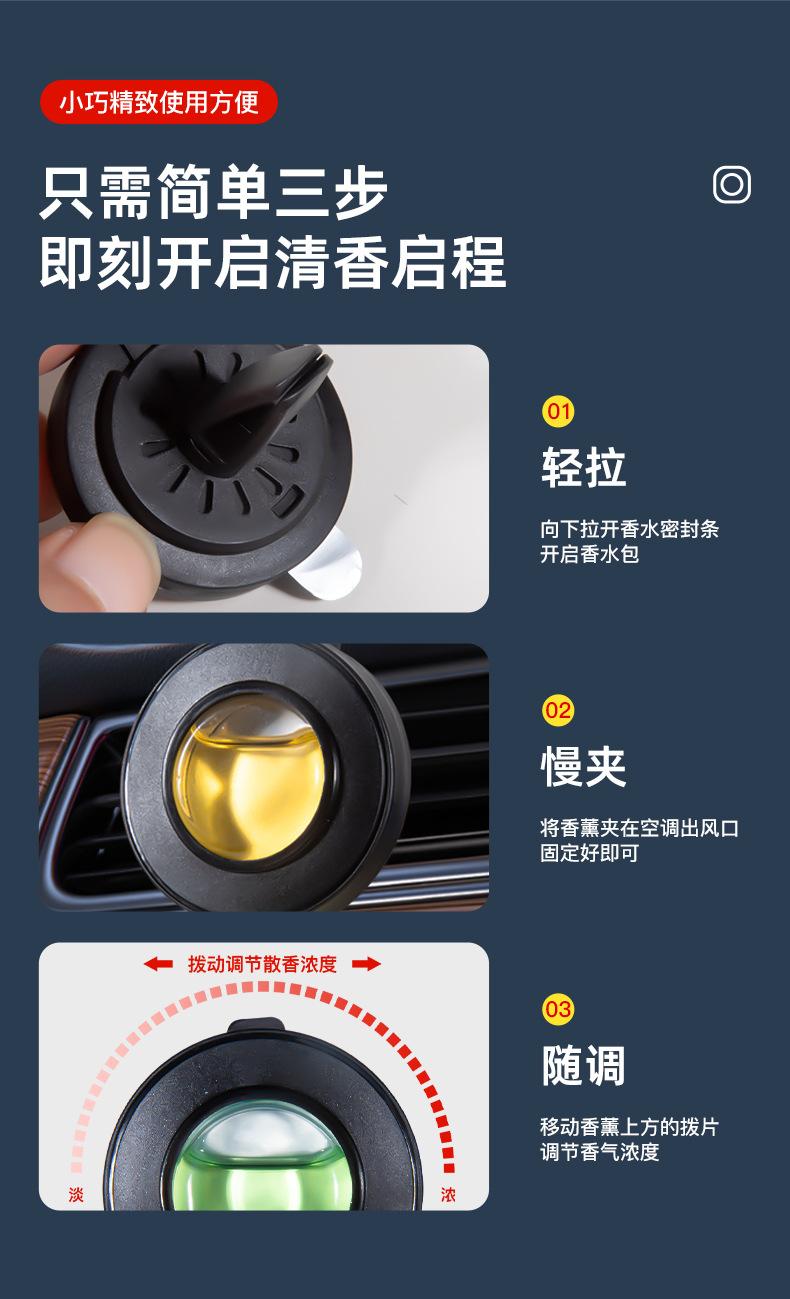 小巧精致使用方便

只需简单三步
即刻开启清香启程

01
轻拉
向下拉开香水密封条
开启香水包

02
慢夹
将香薰夹在空调出风口
固定好即可

拨动调节散香浓度
淡
浓

03
随调
移动香薰上方的拨片
调节香气浓度