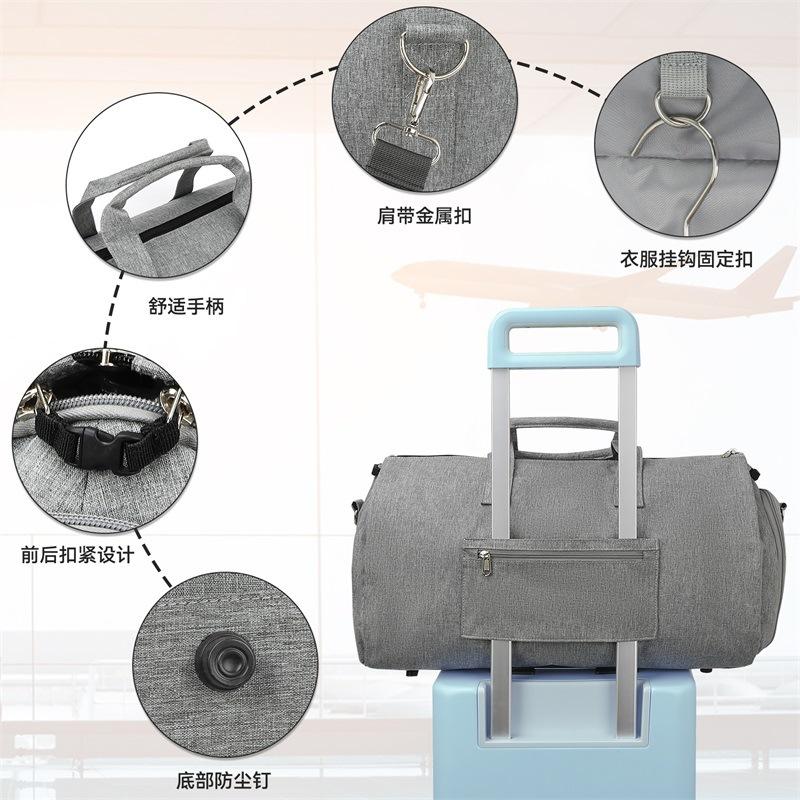 肩带金属扣

衣服挂钩固定扣

舒适手柄

前后扣紧设计

底部防尘钉