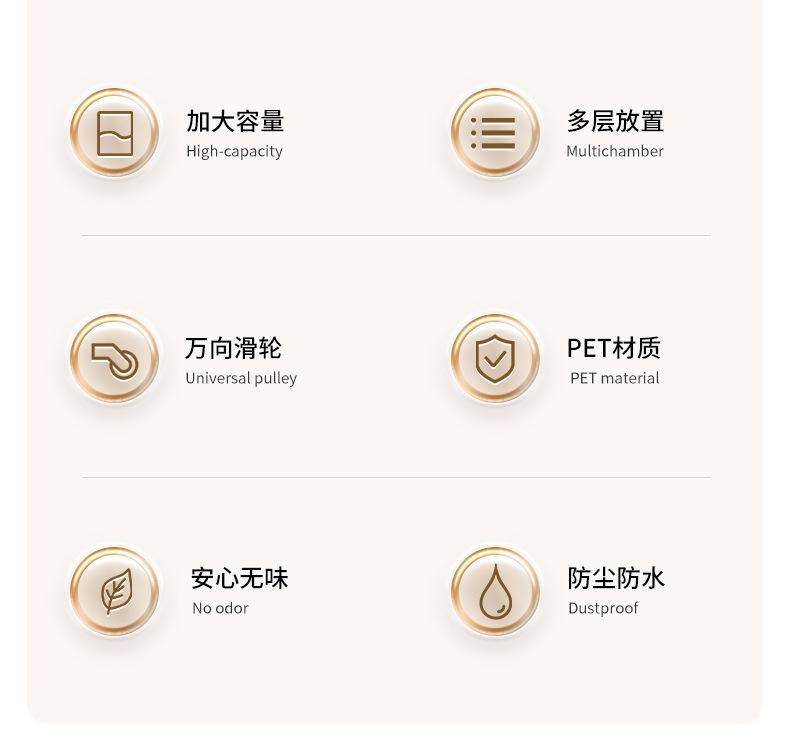 加大容量
High-capacity

多层放置
Multichamber

万向滑轮
Universal pulley

PET材质
PET material

安心无味
No odor

防尘防水
Dustproof