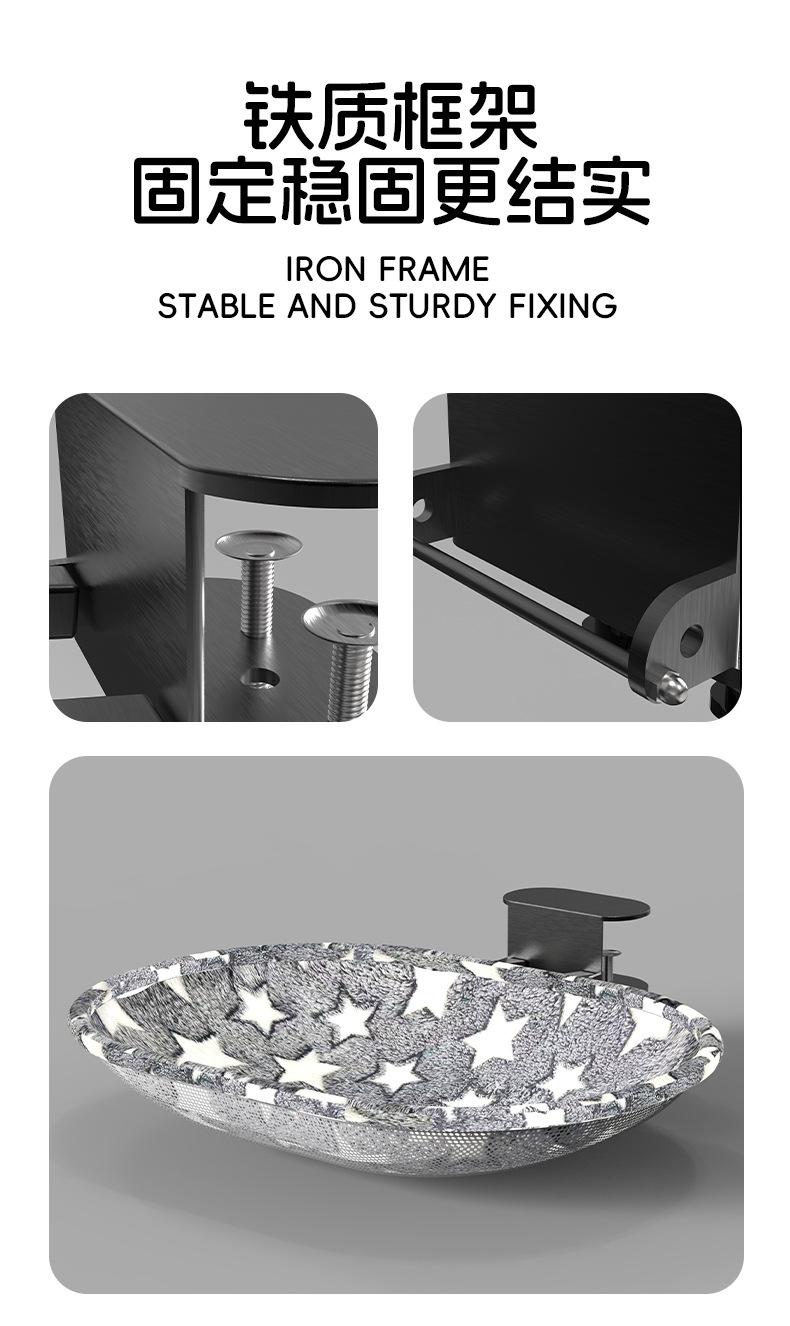 铁质框架
固定稳固更结实

IRON FRAME
STABLE AND STURDY FIXING