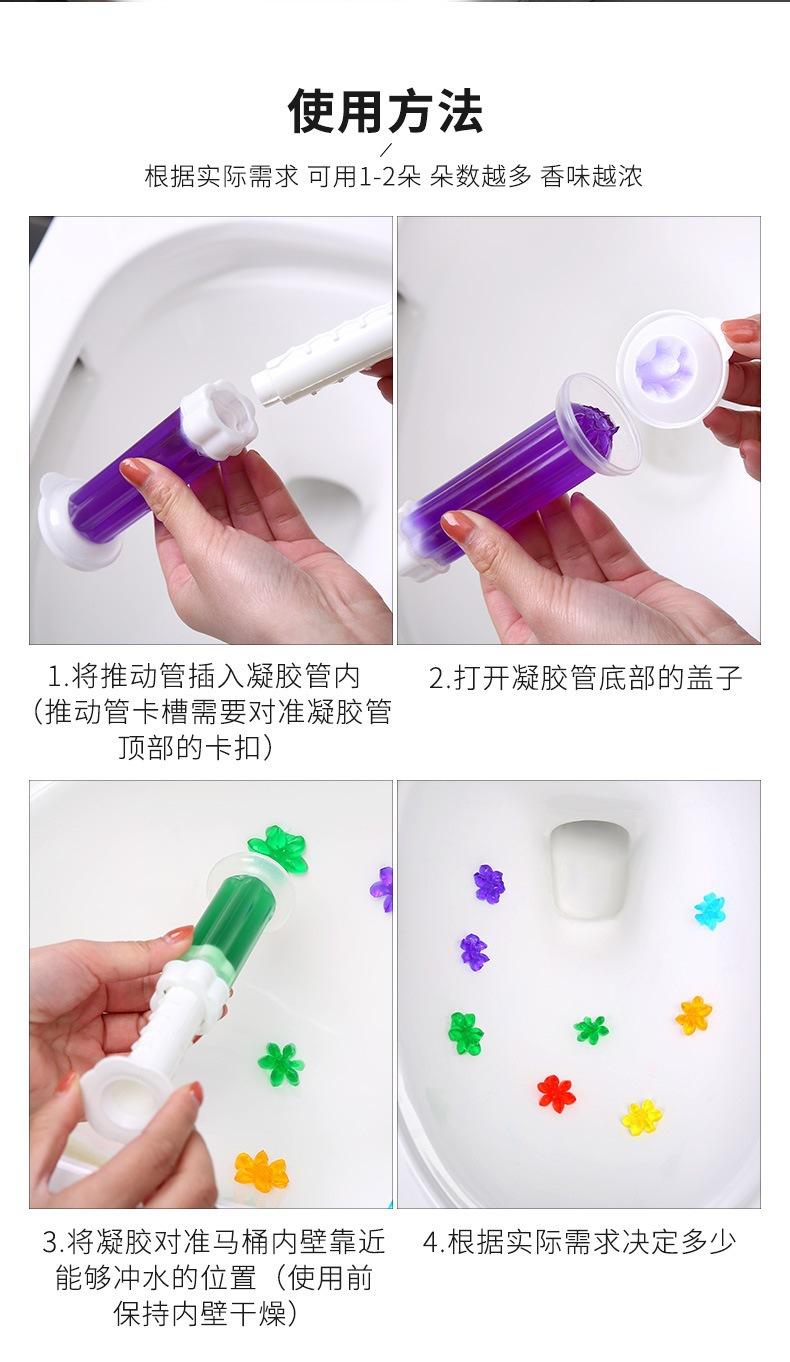 使用方法

根据实际需求 可用1-2朵 朵数越多 香味越浓

1.将推动管插入凝胶管内（推动管卡槽需要对准凝胶管顶部的卡扣）

2.打开凝胶管底部的盖子

3.将凝胶对准马桶内壁靠近能够冲水的位置（使用前保持内壁干燥）

4.根据实际需求决定多少