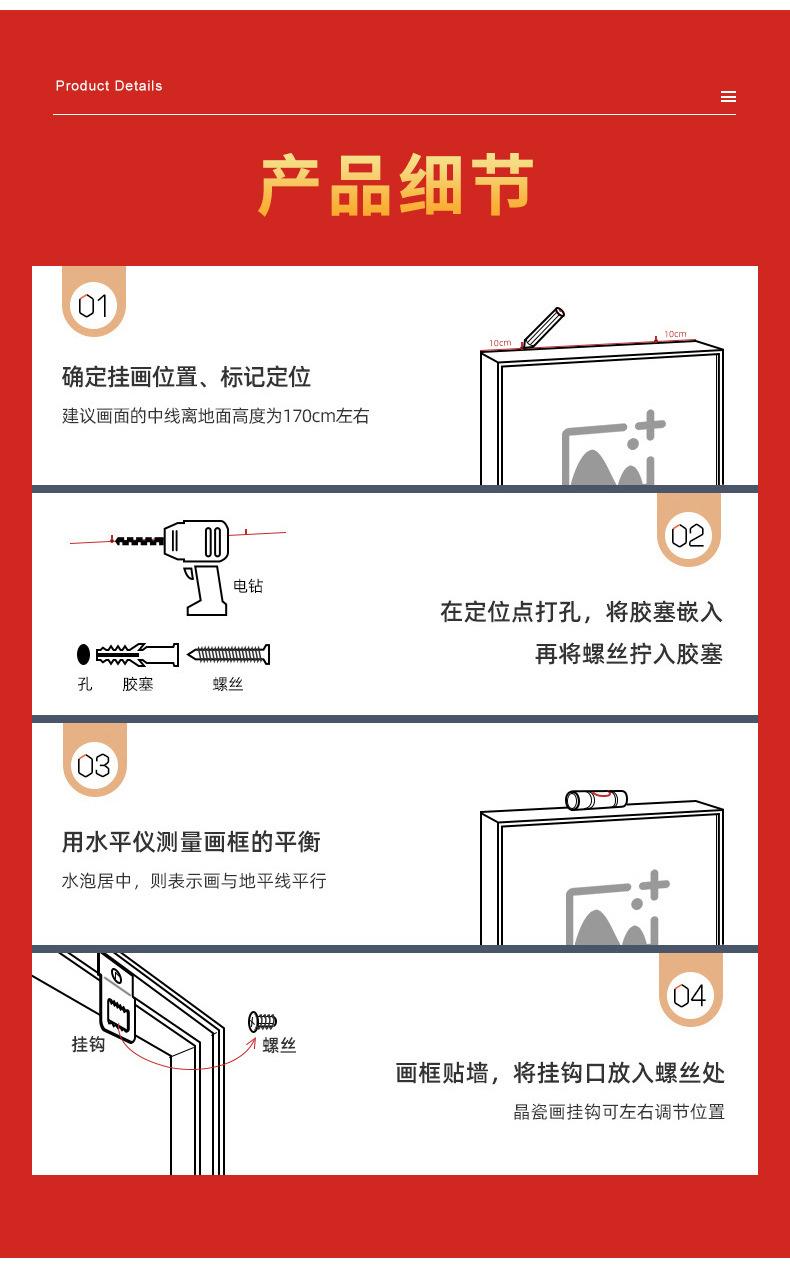 Product Details

产品细节

01

10cm

10cm

确定挂画位置、标记定位

建议画面的中线离地面高度为170cm左右

电钻

孔 胶塞 螺丝

02

在定位点打孔，将胶塞嵌入

再将螺丝拧入胶塞

03

用水平仪测量画框的平衡

水泡居中，则表示画与地平线平行

挂钩

螺丝

04

画框贴墙，将挂钩口放入螺丝处

晶瓷画挂钩可左右调节位置