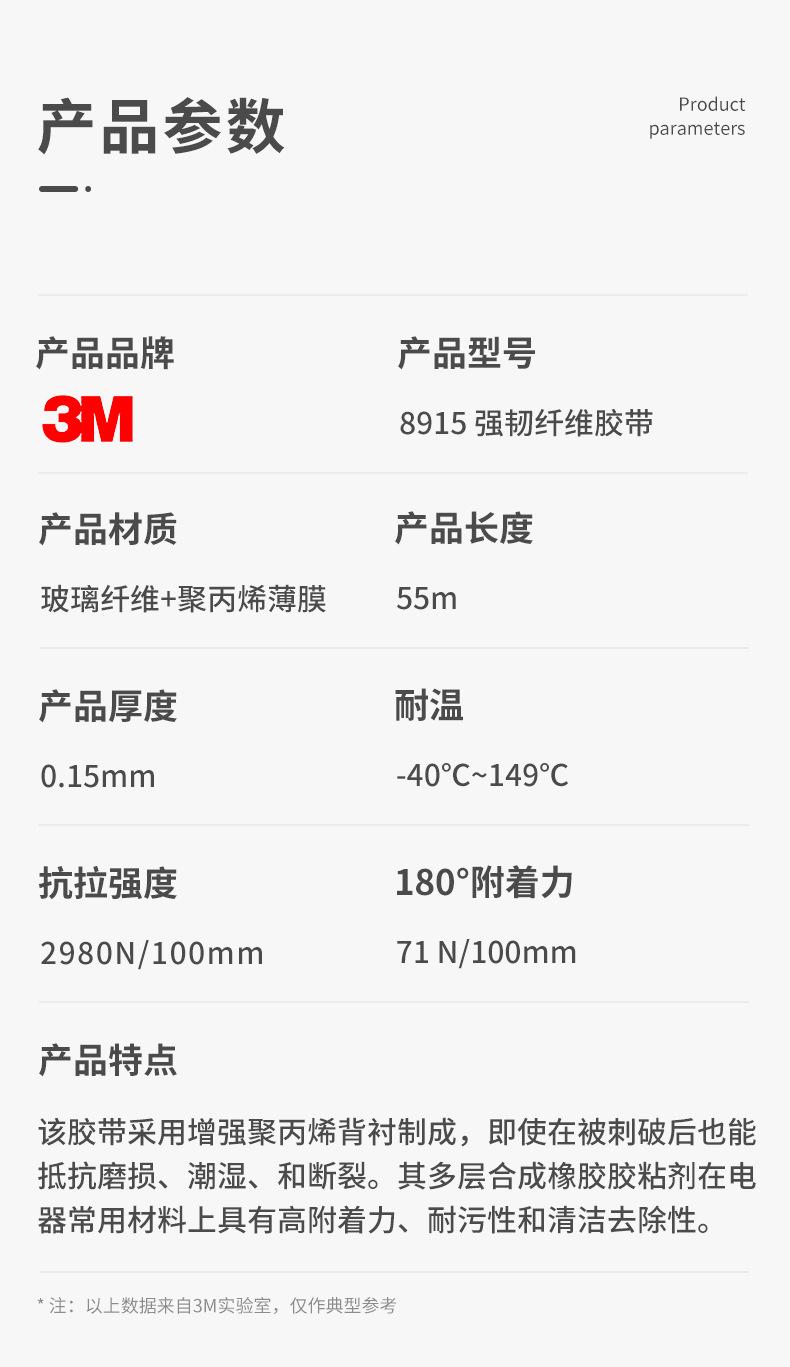 产品参数

Product
parameters

产品品牌

3M

产品型号

8915 强韧纤维胶带

产品材质

玻璃纤维+聚丙烯薄膜

产品长度

55m

产品厚度

0.15mm

耐温

-40°C~149°C

抗拉强度

2980N/100mm

180°附着力

71 N/100mm

产品特点

该胶带采用增强聚丙烯背衬制成，即使在被刺破后也能抵抗磨损、潮湿、和断裂。其多层合成橡胶胶粘剂在电器常用材料上具有高附着力、耐污性和清洁去除性。

* 注：以上数据来自3M实验室，仅作典型参考