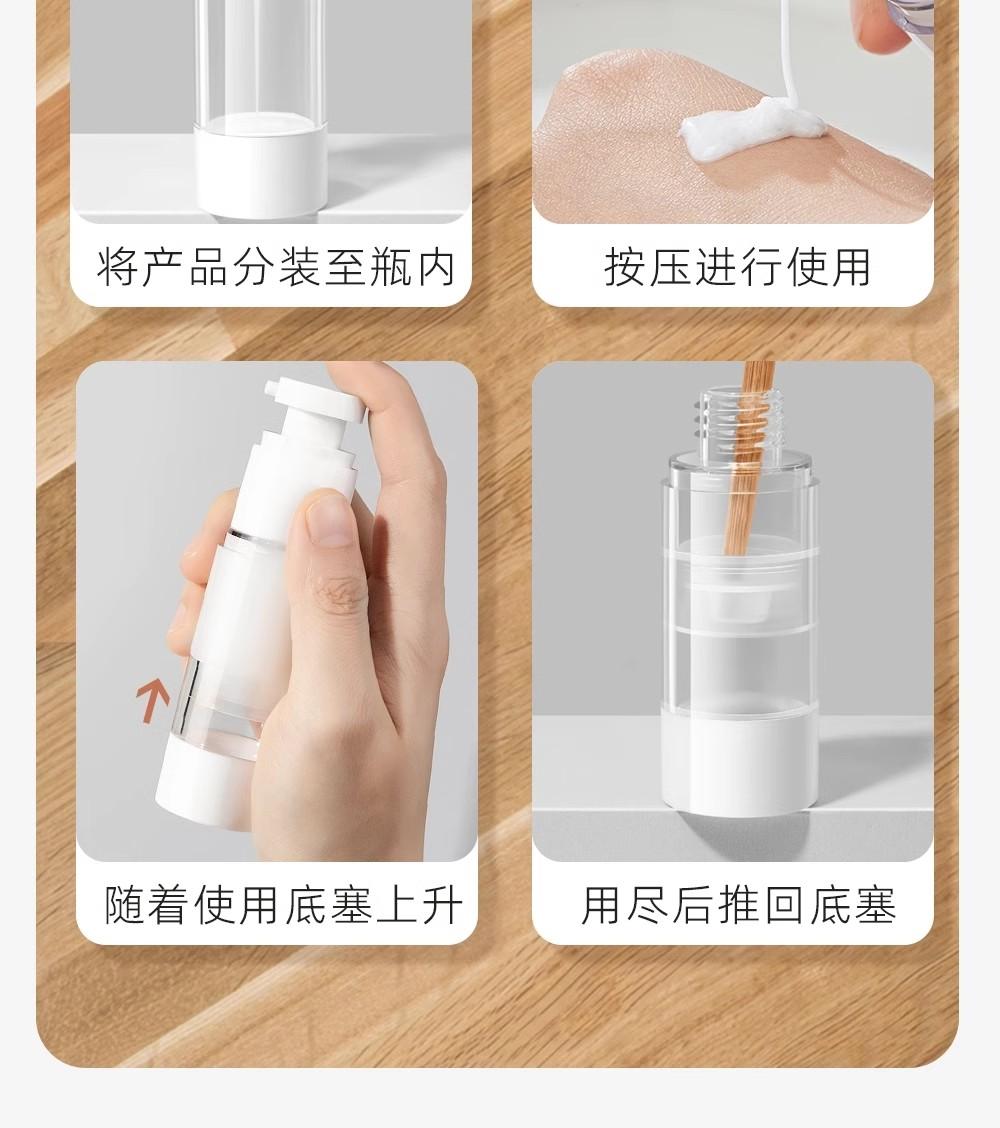 将产品分装至瓶内

按压进行使用

随着使用底塞上升

用尽后推回底塞